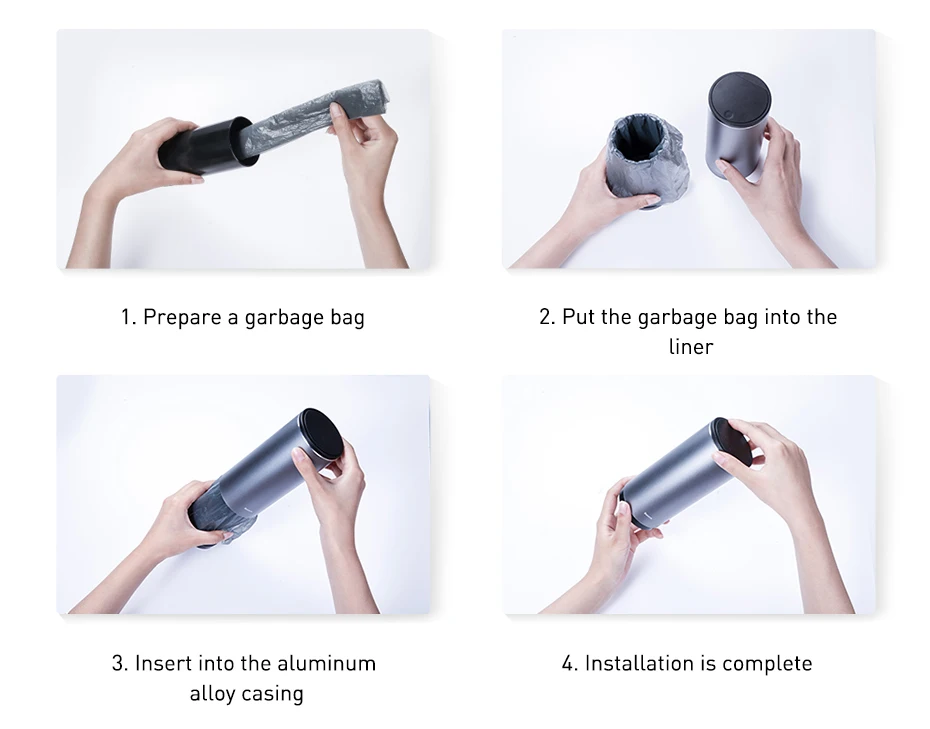 1. Prepare a garbage bag

2. Put the garbage bag into the liner

3. Insert into the aluminum alloy casing

4. Installation is complete