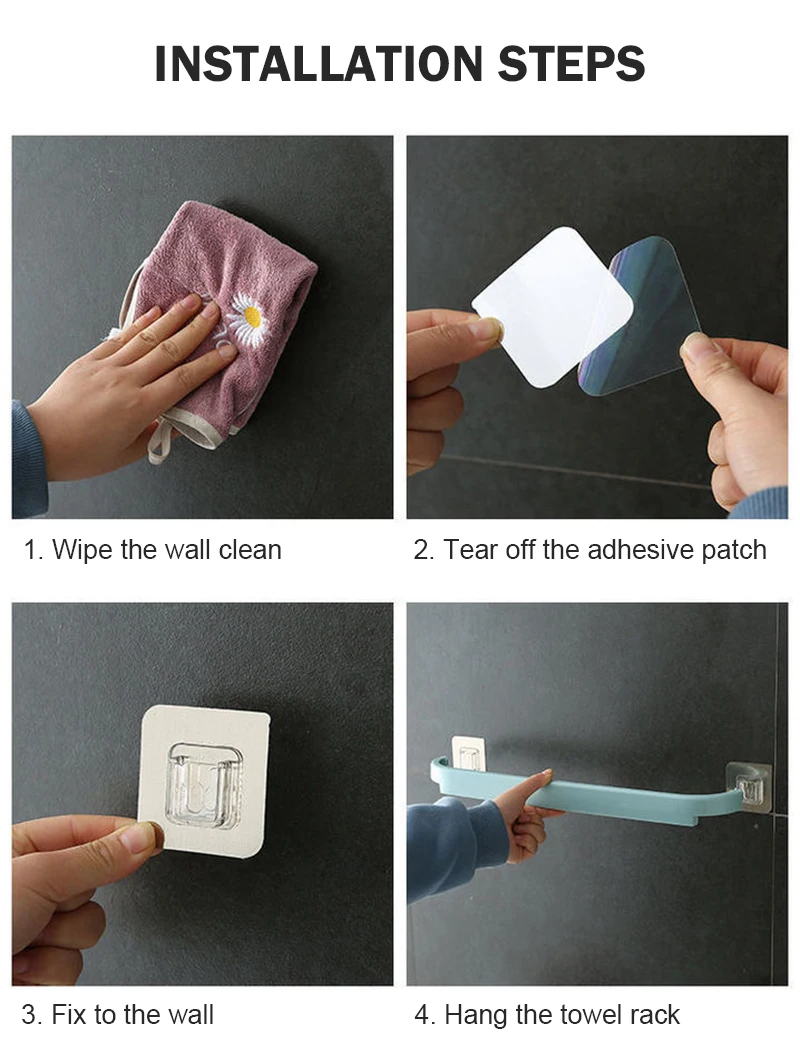 INSTALLATION STEPS

1. Wipe the wall clean

2. Tear off the adhesive patch

3. Fix to the wall

4. Hang the towel rack