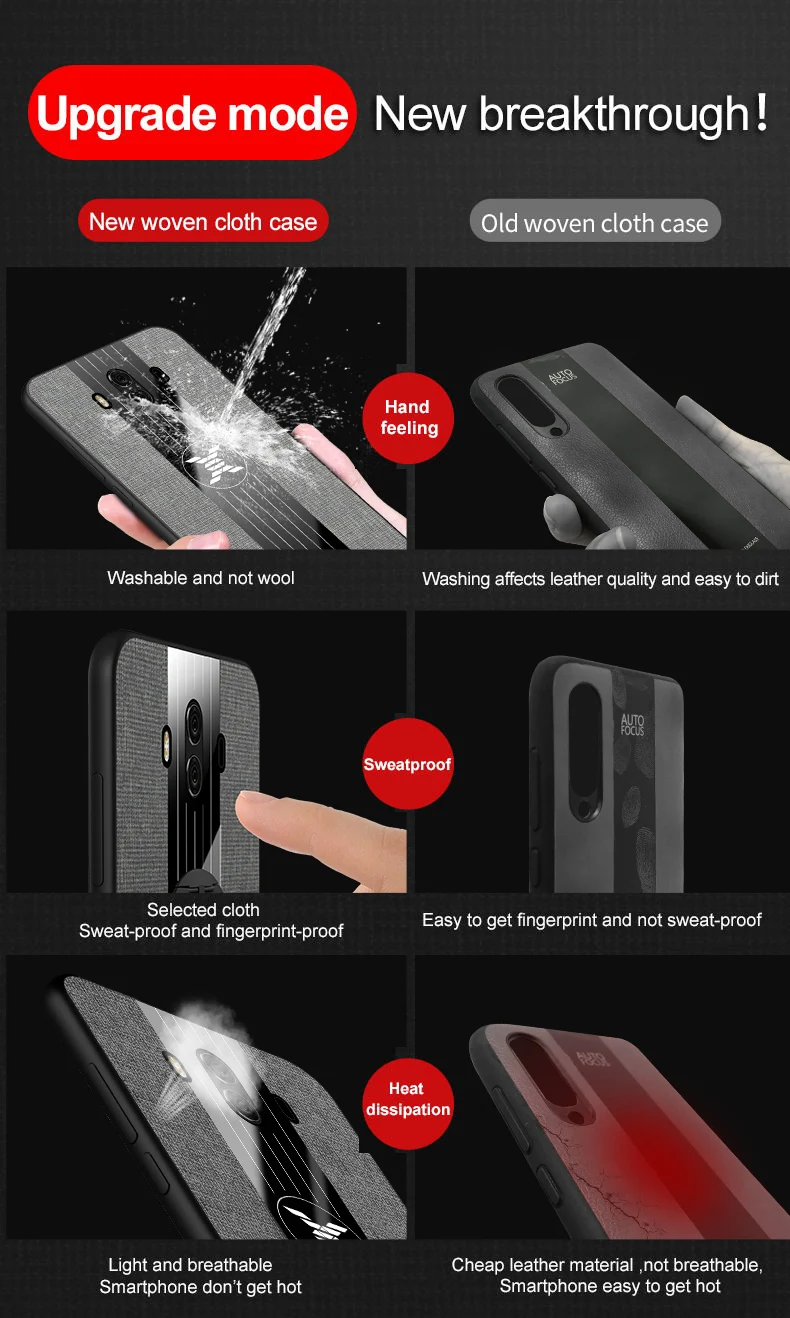 Upgrade mode New breakthrough!

New woven cloth case

Old woven cloth case

Hand feeling

AUTO FOCUS

Washable and not wool

Washing affects leather quality and easy to dirt

Sweatproof

AUTO FOCUS

Selected cloth
Sweat-proof and fingerprint-proof

Easy to get fingerprint and not sweat-proof

Heat dissipation

AUTO FOCUS

Light and breathable
Smartphone don't get hot

Cheap leather material ,not breathable,
Smartphone easy to get hot