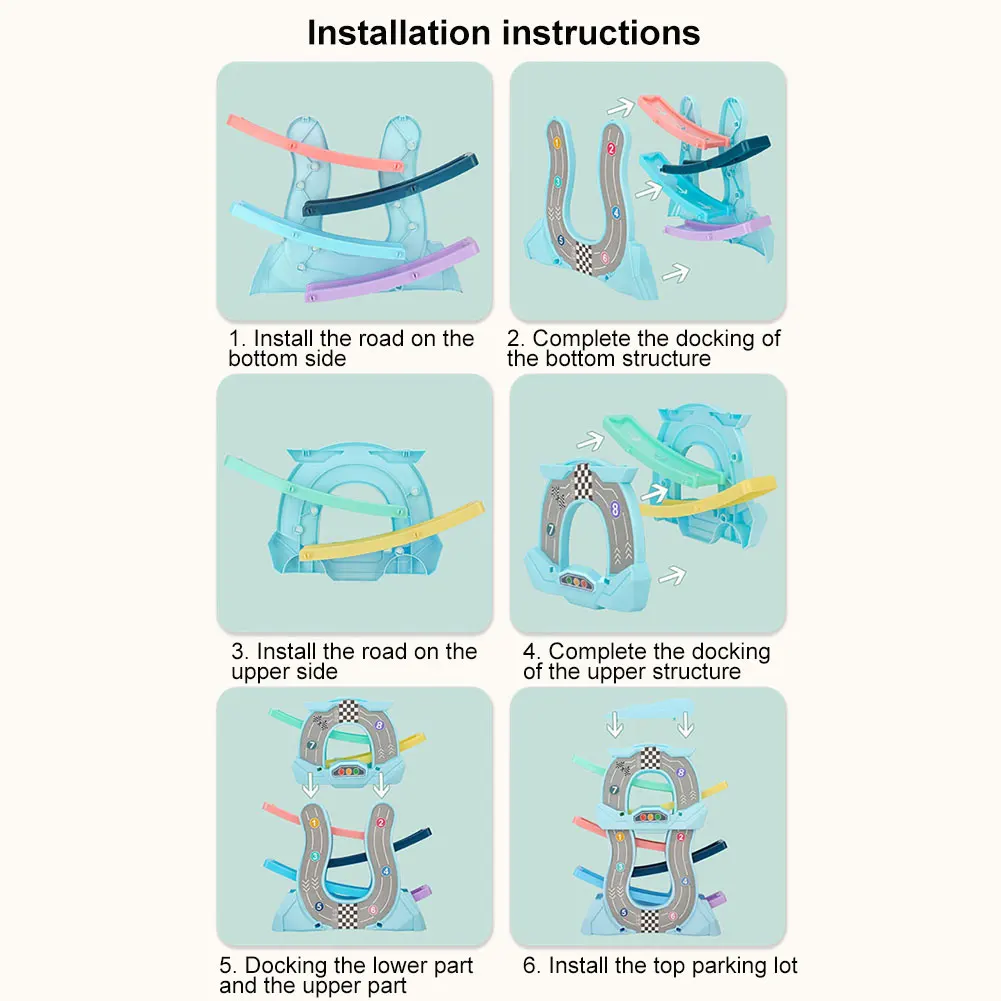 Installation instructions

1. Install the road on the bottom side

2. Complete the docking of the bottom structure

3. Install the road on the upper side

4. Complete the docking of the upper structure

5. Docking the lower part and the upper part

6. Install the top parking lot