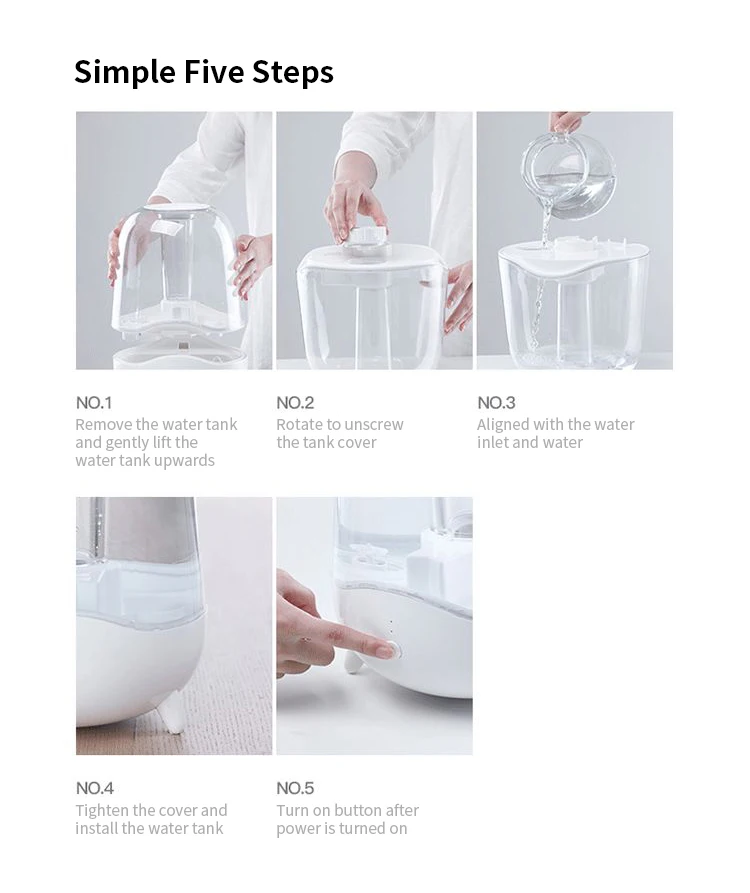 Simple Five Steps

NO.1
Remove the water tank and gently lift the water tank upwards

NO.2
Rotate to unscrew the tank cover

NO.3
Aligned with the water inlet and water

NO.4
Tighten the cover and install the water tank

NO.5
Turn on button after power is turned on