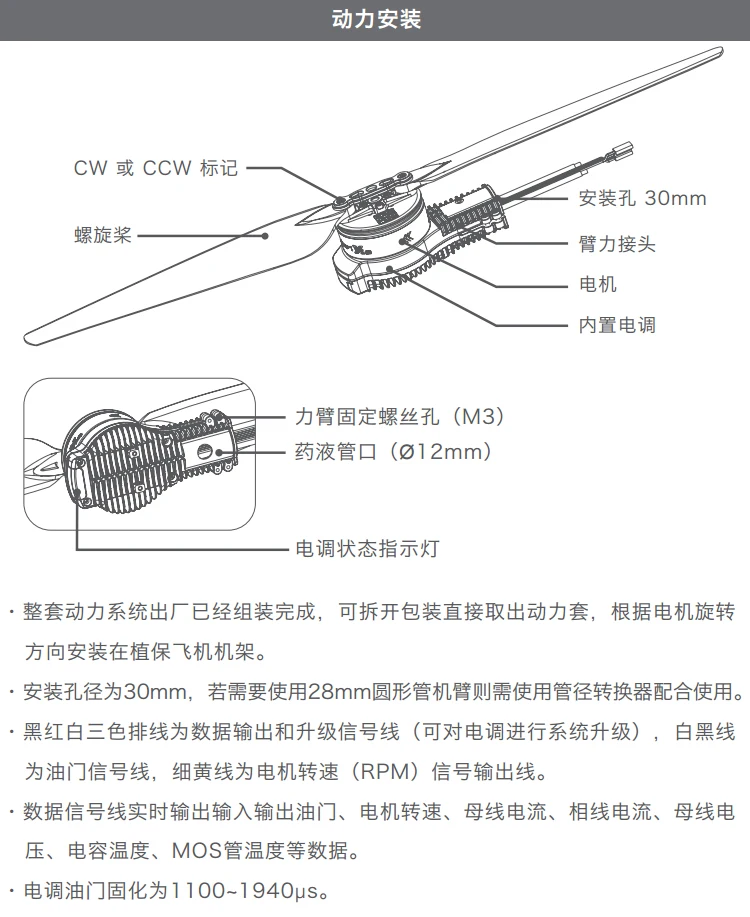 动力安装

CW 或 CCW 标记

螺旋桨

安装孔 30mm

臂力接头

电机

内置电调

力臂固定螺丝孔（M3）

药液管口（Ø12mm）

电调状态指示灯

· 整套动力系统出厂已经组装完成，可拆开包装直接取出动力套，根据电机旋转方向安装在植保飞机机架。

· 安装孔径为30mm，若需要使用28mm圆形管机臂则需使用管径转换器配合使用。

· 黑红白三色排线为数据输出和升级信号线（可对电调进行系统升级），白黑线为油门信号线，细黄线为电机转速（RPM）信号输出线。

· 数据信号线实时输出输入输出油门、电机转速、母线电流、相线电流、母线电压、电容温度、MOS管温度等数据。

· 电调油门固化为1100~1940μs。