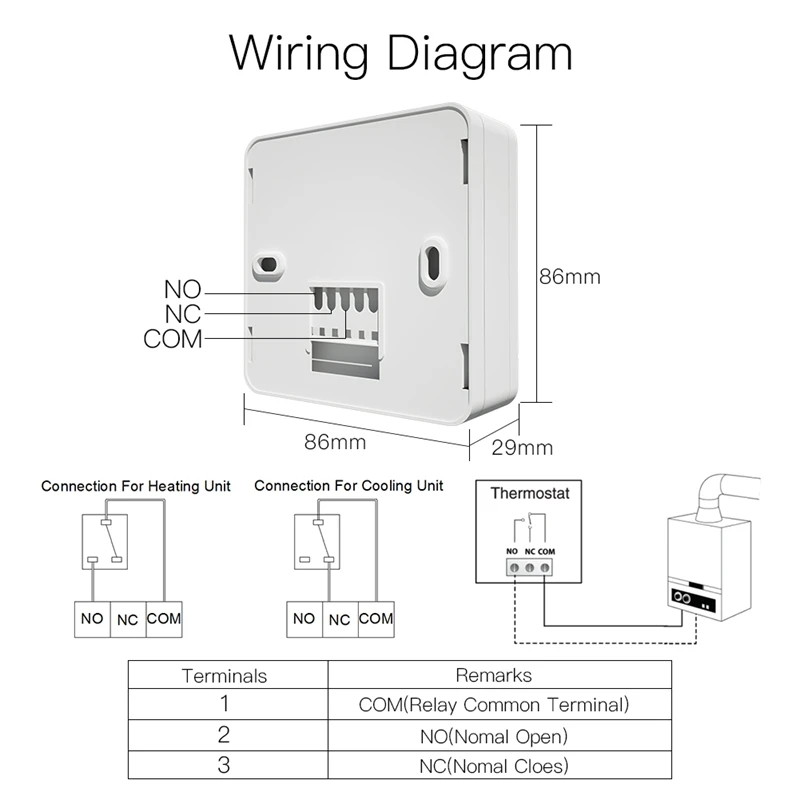 Wiring Diagram

NO
NC
COM

86mm

86mm

29mm

Connection For Heating Unit

NO NC COM

Connection For Cooling Unit

NO NC COM

Thermostat

NO NC COM

| Terminals | Remarks |
|---|---|
| 1 | COM(Relay Common Terminal) |
| 2 | NO(Nomal Open) |
| 3 | NC(Nomal Cloes) |