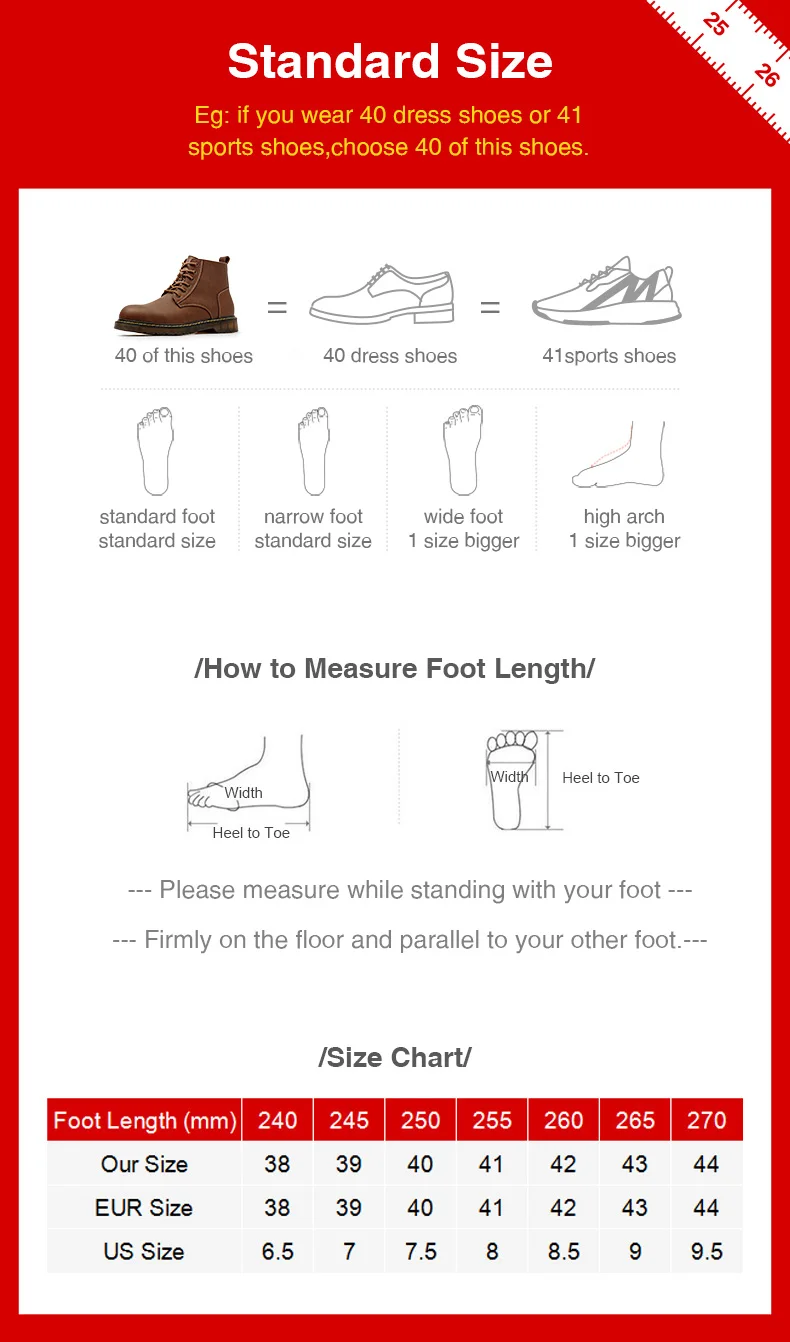 25 26

Standard Size

Eg: if you wear 40 dress shoes or 41 sports shoes,choose 40 of this shoes.

40 of this shoes = 40 dress shoes = 41sports shoes

standard foot
standard size

narrow foot
standard size

wide foot
1 size bigger

high arch
1 size bigger

/How to Measure Foot Length/

Width
Heel to Toe

Width
Heel to Toe

--- Please measure while standing with your foot ---

--- Firmly on the floor and parallel to your other foot.---

/Size Chart/

| Foot Length (mm) | 240 | 245 | 250 | 255 | 260 | 265 | 270 |
|---|---|---|---|---|---|---|---|
| Our Size | 38 | 39 | 40 | 41 | 42 | 43 | 44 |
| EUR Size | 38 | 39 | 40 | 41 | 42 | 43 | 44 |
| US Size | 6.5 | 7 | 7.5 | 8 | 8.5 | 9 | 9.5 |