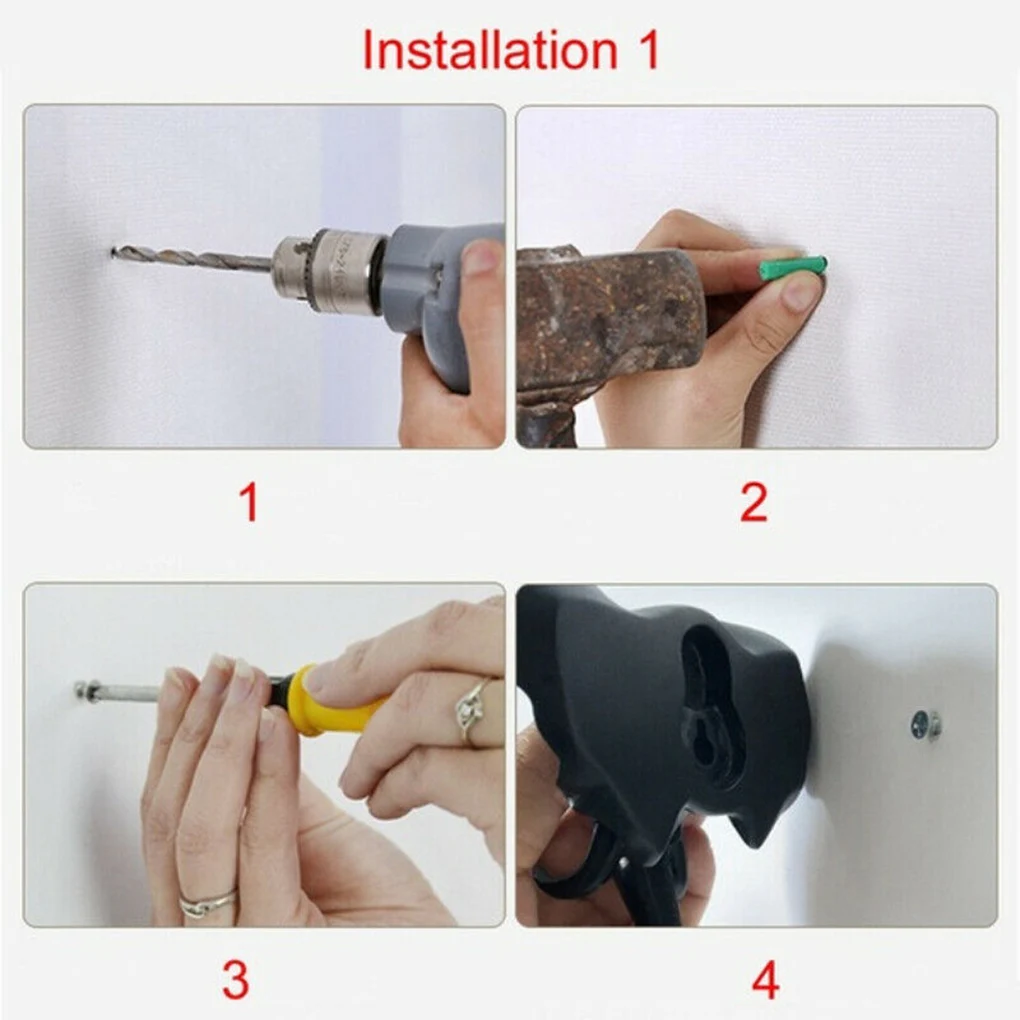 Installation 1

1

2

3

4