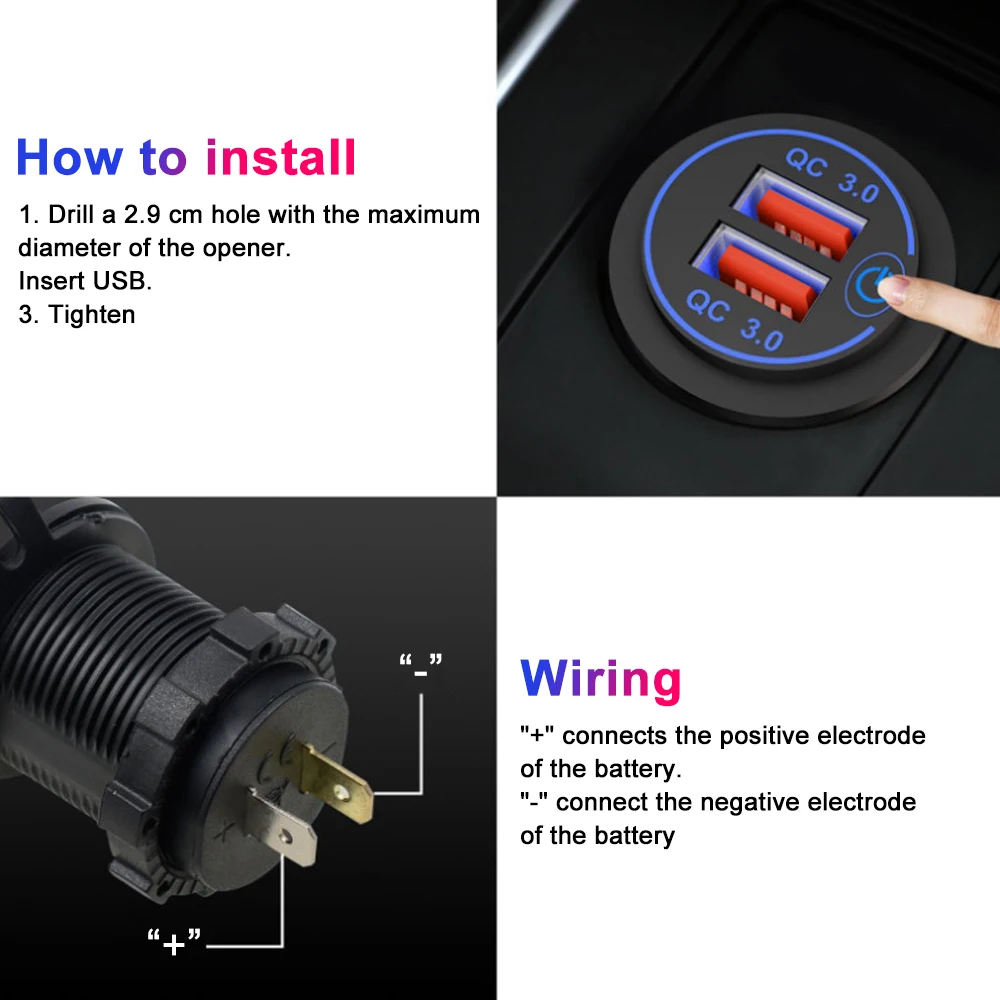 How to install

1. Drill a 2.9 cm hole with the maximum diameter of the opener.
Insert USB.
3. Tighten

QC 3.0

QC 3.0

“-”

“+”

Wiring

"+" connects the positive electrode of the battery.
"-" connect the negative electrode of the battery