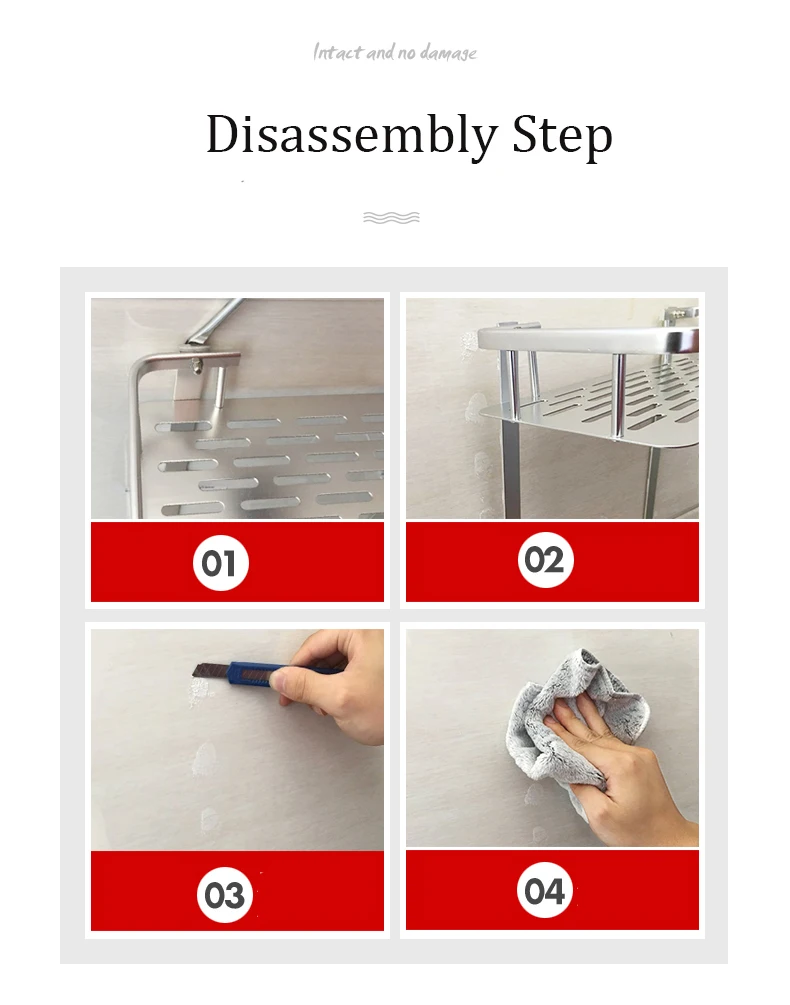 Intact and no damage

Disassembly Step

01

02

03

04