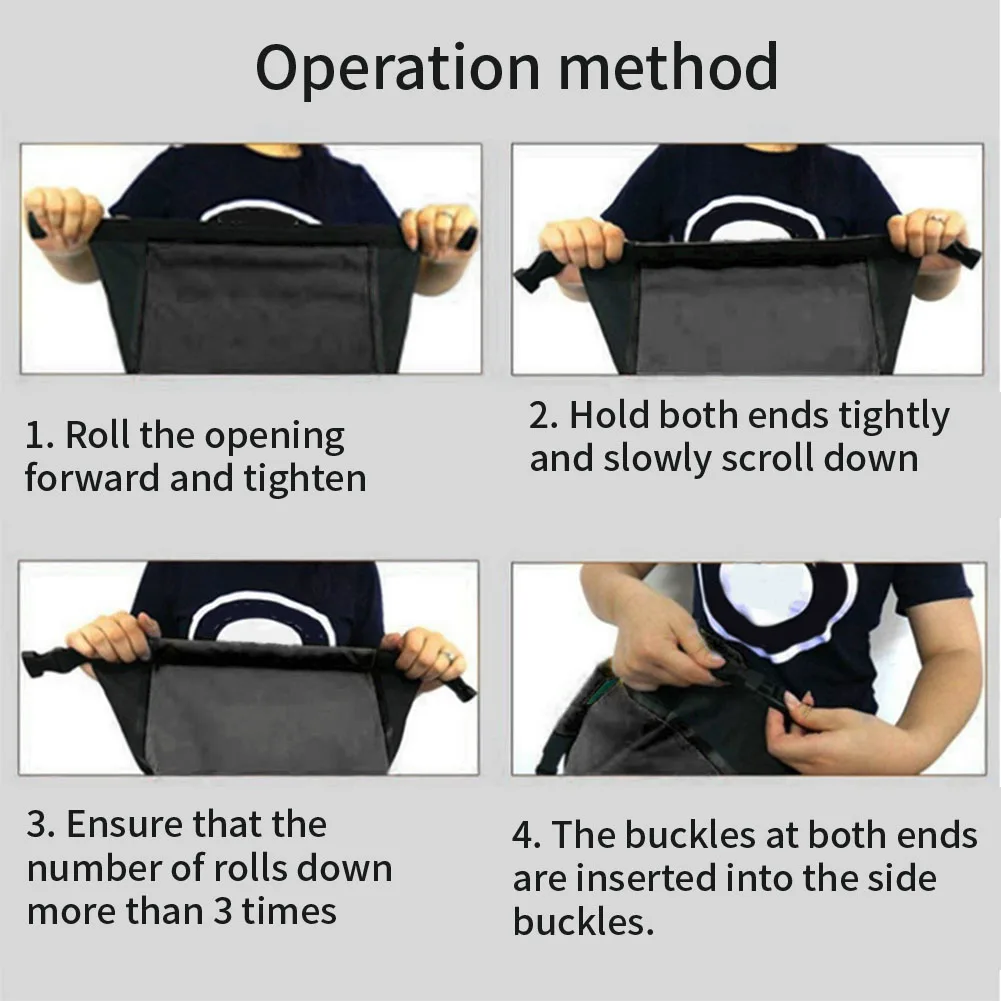 Operation method

1. Roll the opening forward and tighten

2. Hold both ends tightly and slowly scroll down

3. Ensure that the number of rolls down more than 3 times

4. The buckles at both ends are inserted into the side buckles.