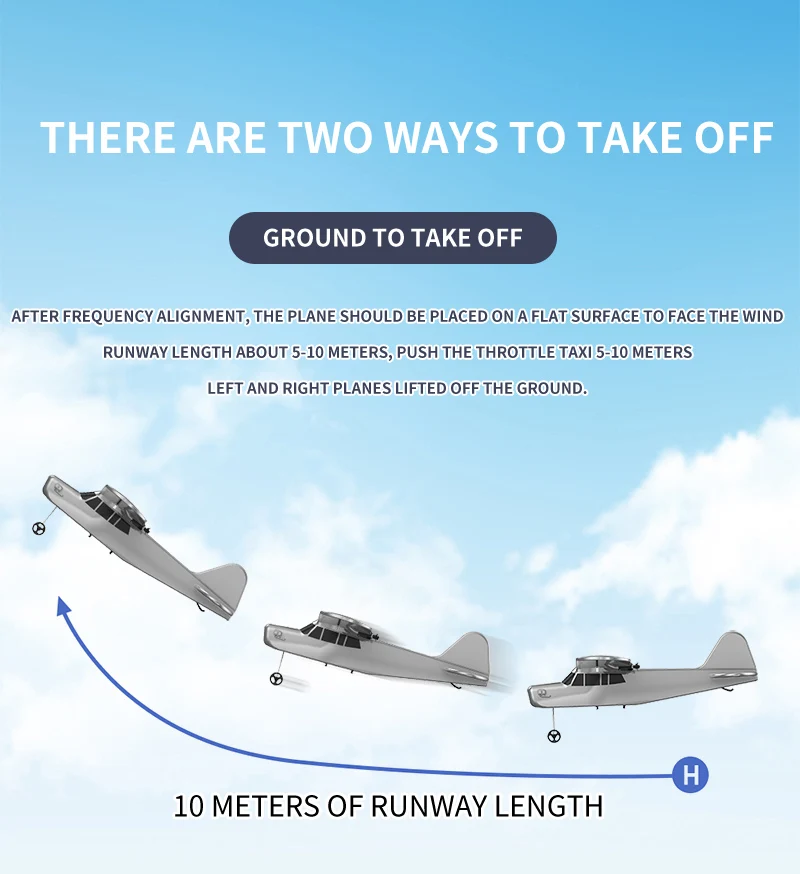 THERE ARE TWO WAYS TO TAKE OFF

GROUND TO TAKE OFF

AFTER FREQUENCY ALIGNMENT, THE PLANE SHOULD BE PLACED ON A FLAT SURFACE TO FACE THE WIND
RUNWAY LENGTH ABOUT 5-10 METERS, PUSH THE THROTTLE TAXI 5-10 METERS
LEFT AND RIGHT PLANES LIFTED OFF THE GROUND.

H

10 METERS OF RUNWAY LENGTH