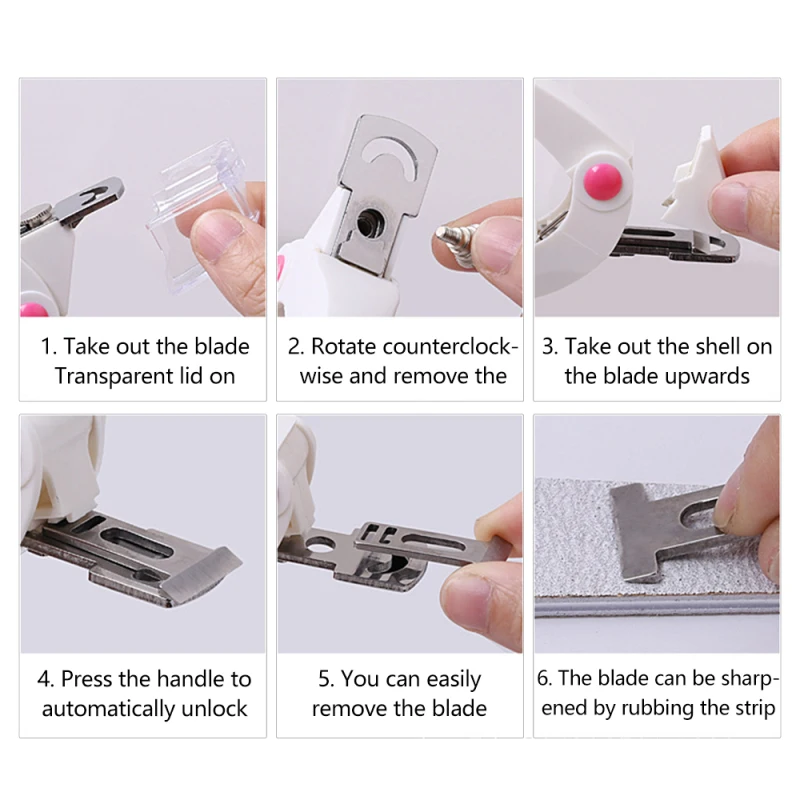 1. Take out the blade Transparent lid on

2. Rotate counterclockwise and remove the

3. Take out the shell on the blade upwards

4. Press the handle to automatically unlock

5. You can easily remove the blade

6. The blade can be sharpened by rubbing the strip