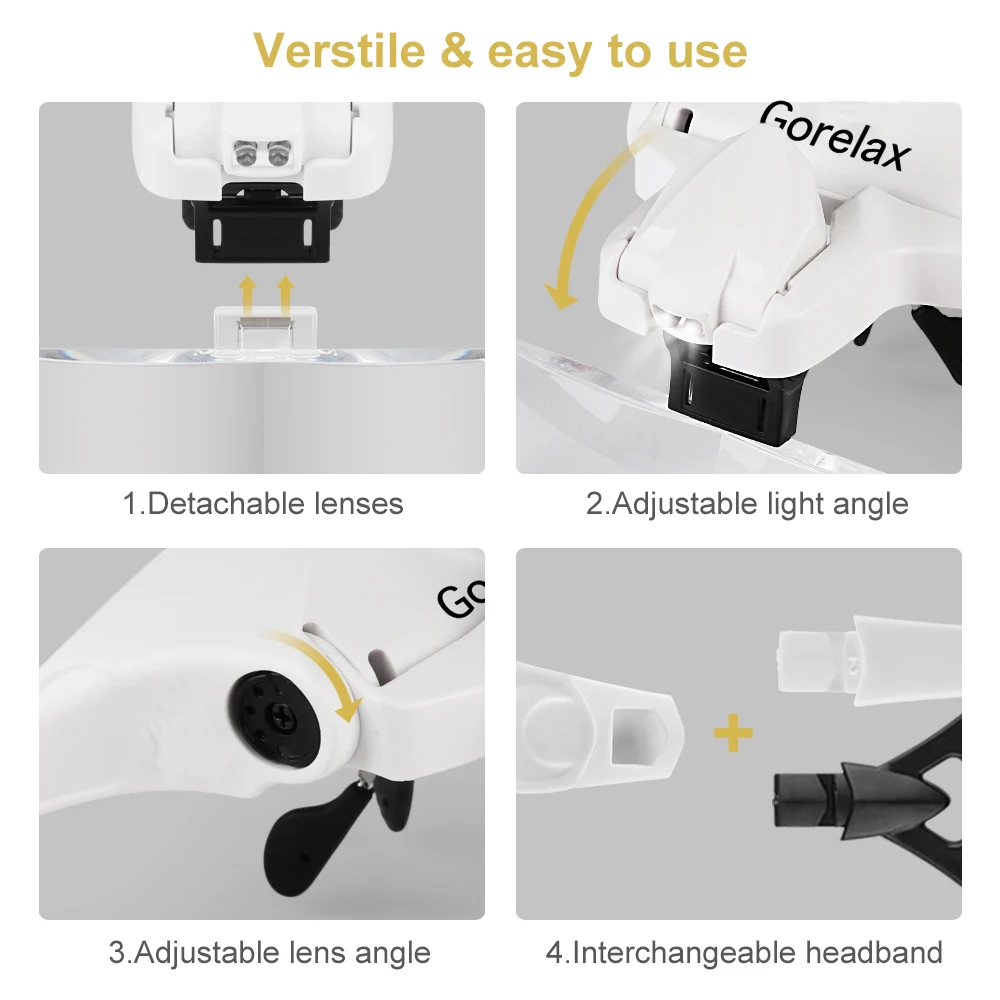 Verstile & easy to use

Gorelax

1.Detachable lenses

2.Adjustable light angle

Go

3.Adjustable lens angle

4.Interchangeable headband