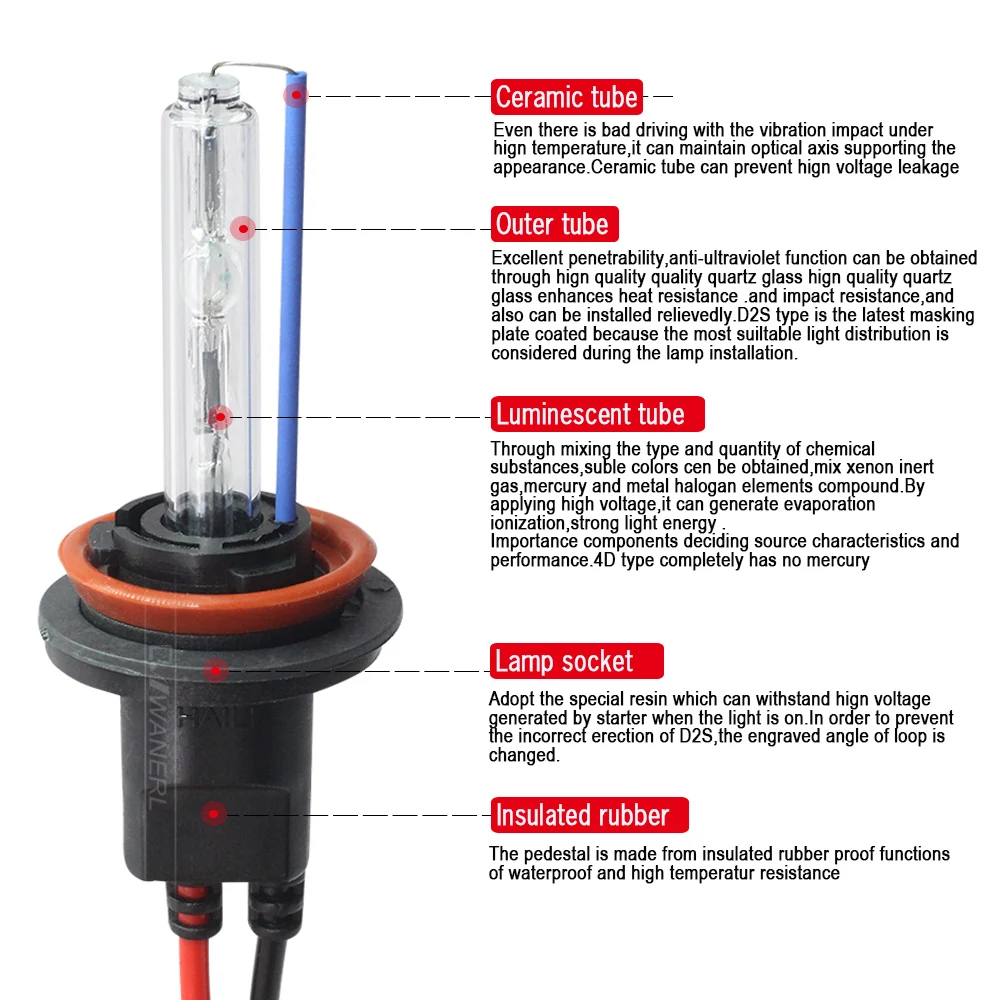 Ceramic tube
Even there is bad driving with the vibration impact under hign temperature,it can maintain optical axis supporting the appearance.Ceramic tube can prevent hign voltage leakage

Outer tube
Excellent penetrability,anti-ultraviolet function can be obtained through hign quality quality quartz glass hign quality quartz glass enhances heat resistance .and impact resistance,and also can be installed relievedly.D2S type is the latest masking plate coated because the most suiltable light distribution is considered during the lamp installation.

Luminescent tube
Through mixing the type and quantity of chemical substances,suble colors cen be obtained,mix xenon inert gas,mercury and metal halogan elements compound.By applying high voltage,it can generate evaporation ionization,strong light energy .
Importance components deciding source characteristics and performance.4D type completely has no mercury

Lamp socket
Adopt the special resin which can withstand hign voltage generated by starter when the light is on.In order to prevent the incorrect erection of D2S,the engraved angle of loop is changed.

Insulated rubber
The pedestal is made from insulated rubber proof functions of waterproof and high temperatur resistance

HAILI
WANERL