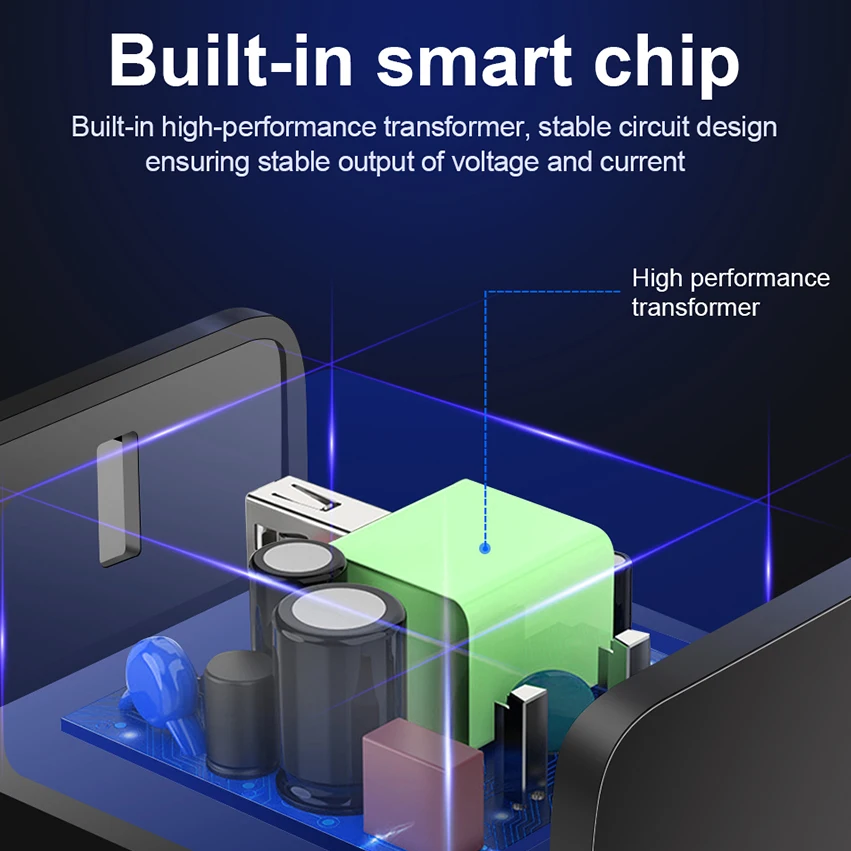 Built-in smart chip

Built-in high-performance transformer, stable circuit design ensuring stable output of voltage and current

High performance transformer