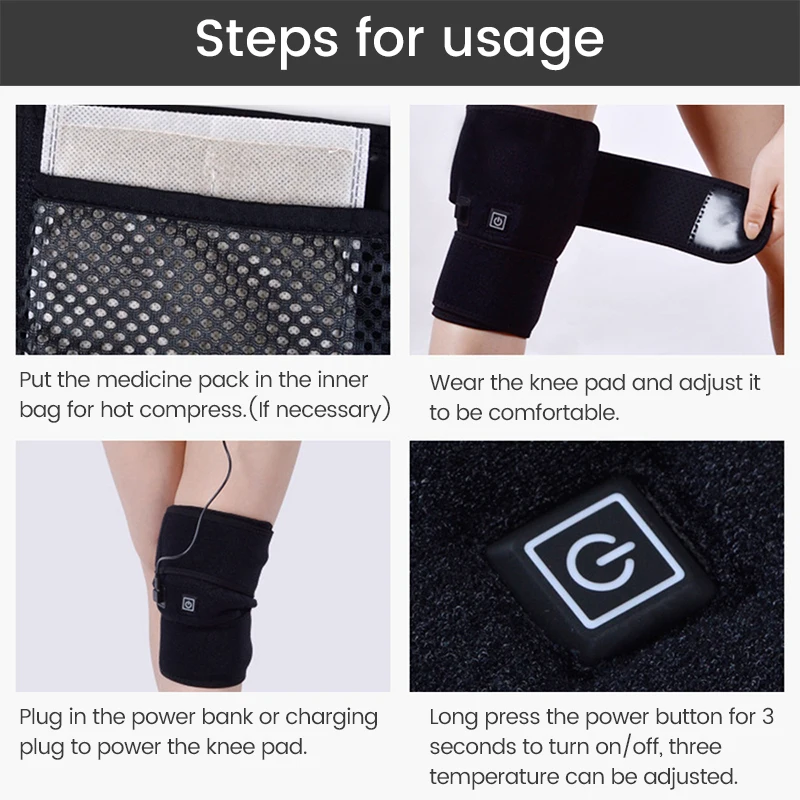 Steps for usage

Put the medicine pack in the inner bag for hot compress.(If necessary)

Wear the knee pad and adjust it to be comfortable.

Plug in the power bank or charging plug to power the knee pad.

Long press the power button for 3 seconds to turn on/off, three temperature can be adjusted.