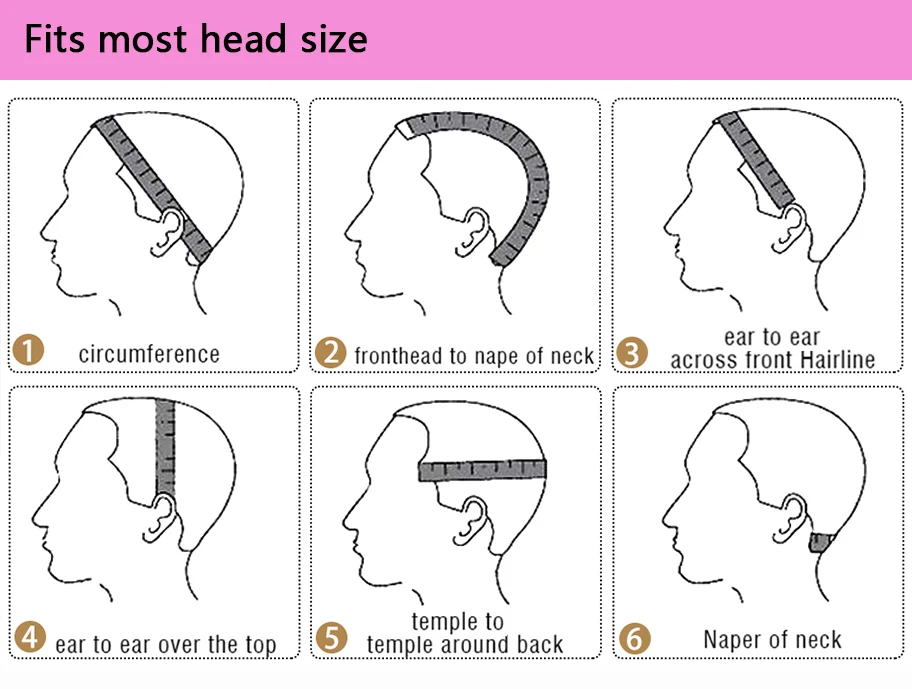 Fits most head size

1 circumference

2 fronthead to nape of neck

3 ear to ear across front Hairline

4 ear to ear over the top

5 temple to temple around back

6 Naper of neck