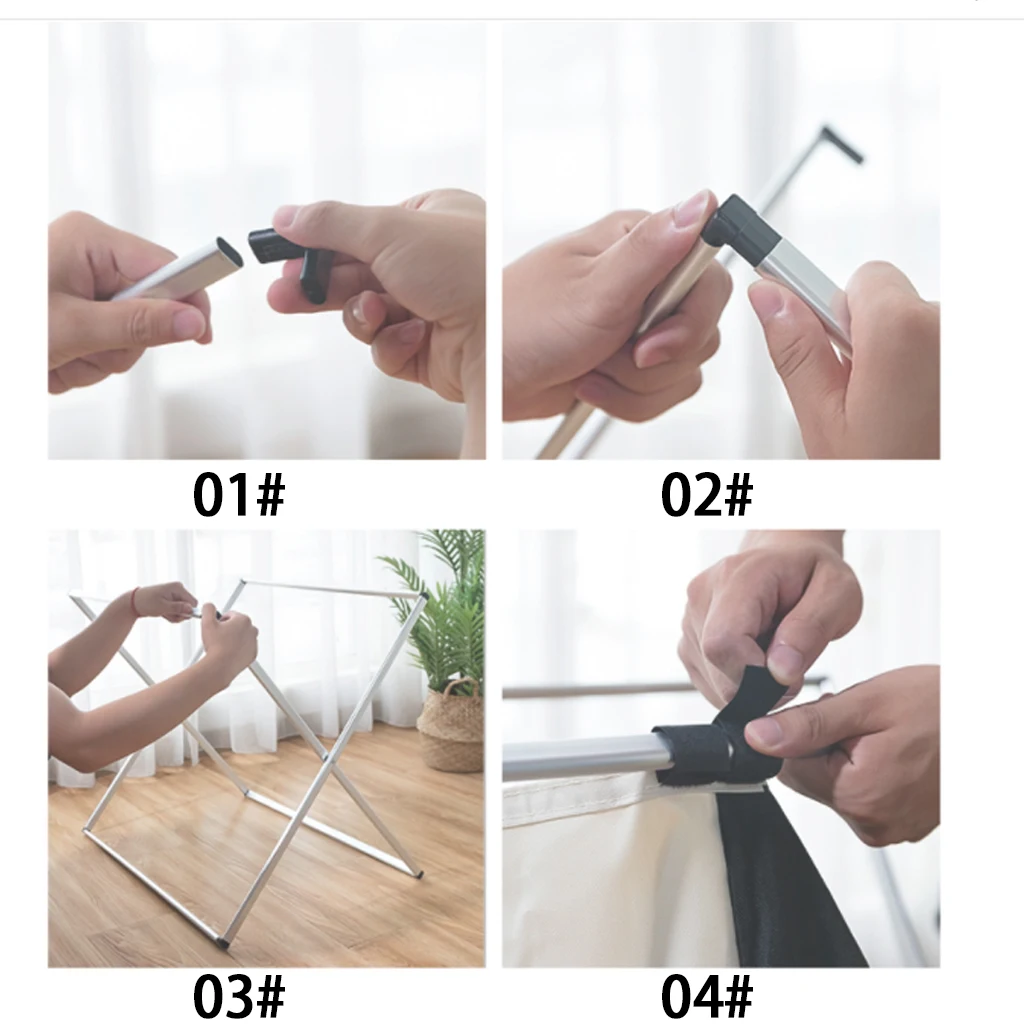 01#

02#

03#

04#