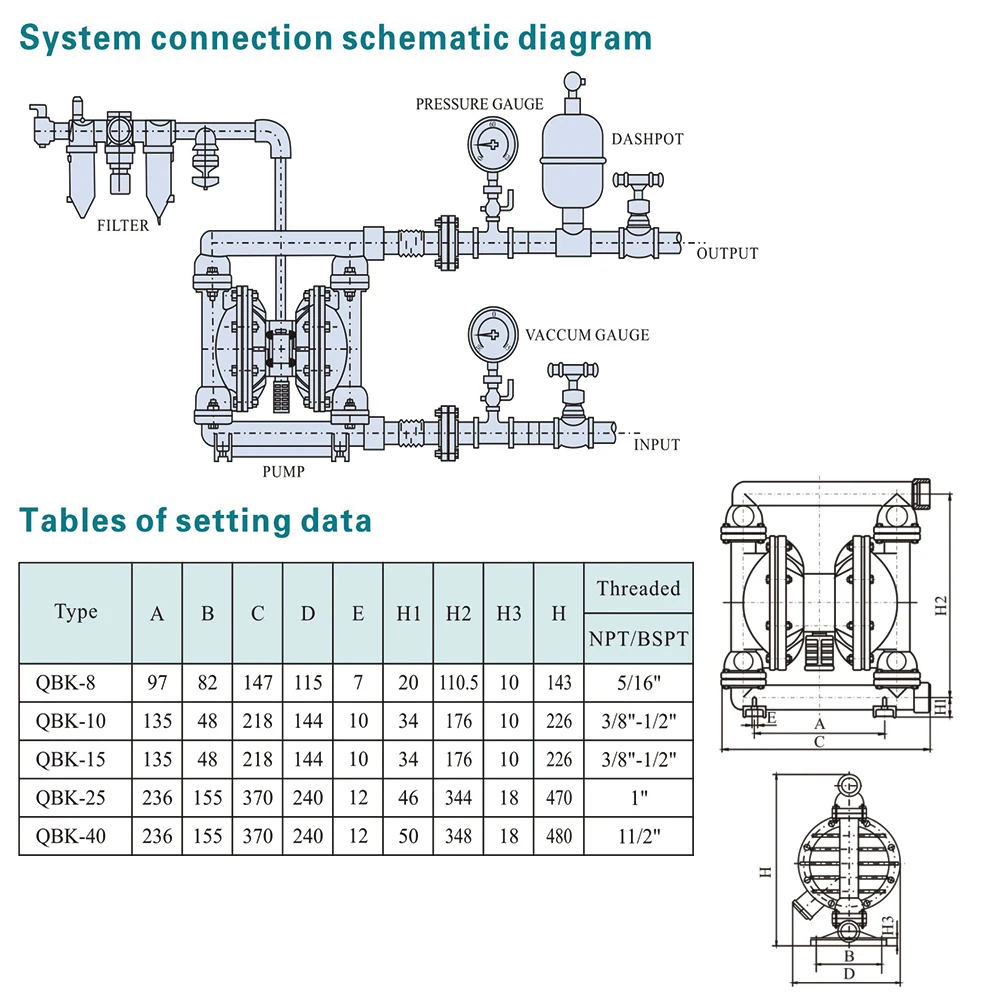 System connection schematic diagram

PRESSURE GAUGE
DASHPOT
FILTER
OUTPUT
VACCUM GAUGE
INPUT
PUMP

Tables of setting data

| Type | A | B | C | D | E | H1 | H2 | H3 | H | Threaded NPT/BSPT |
|---|---|---|---|---|---|---|---|---|---|---|
| QBK-8 | 97 | 82 | 147 | 115 | 7 | 20 | 110.5 | 10 | 143 | 5/16" |
| QBK-10 | 135 | 48 | 218 | 144 | 10 | 34 | 176 | 10 | 226 | 3/8"-1/2" |
| QBK-15 | 135 | 48 | 218 | 144 | 10 | 34 | 176 | 10 | 226 | 3/8"-1/2" |
| QBK-25 | 236 | 155 | 370 | 240 | 12 | 46 | 344 | 18 | 470 | 1" |
| QBK-40 | 236 | 155 | 370 | 240 | 12 | 50 | 348 | 18 | 480 | 11/2" |

H2
H1
E
A
C
H
H3
B
D