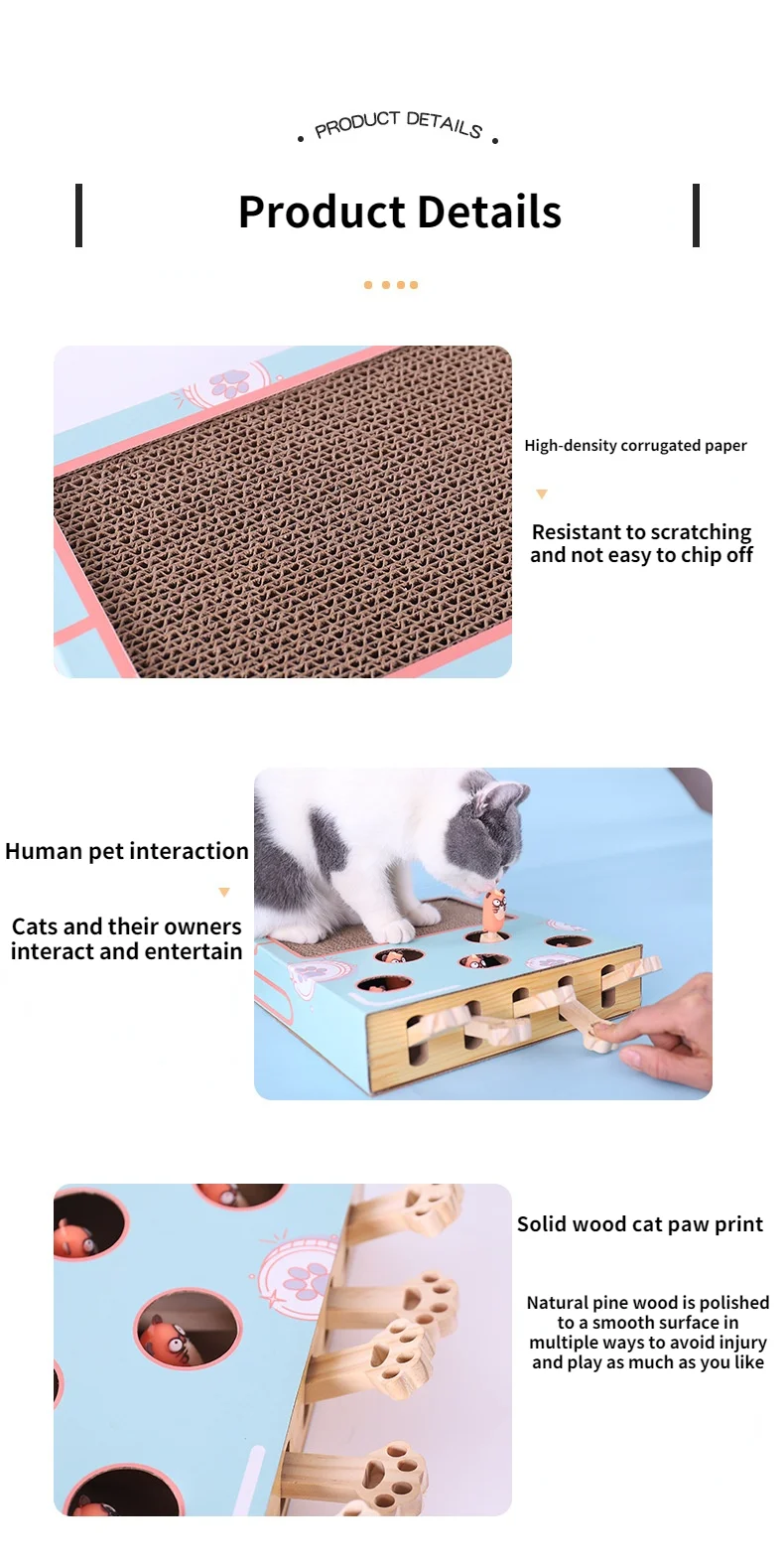 PRODUCT DETAILS

Product Details

High-density corrugated paper

Resistant to scratching and not easy to chip off

Human pet interaction

Cats and their owners interact and entertain

Solid wood cat paw print

Natural pine wood is polished to a smooth surface in multiple ways to avoid injury and play as much as you like