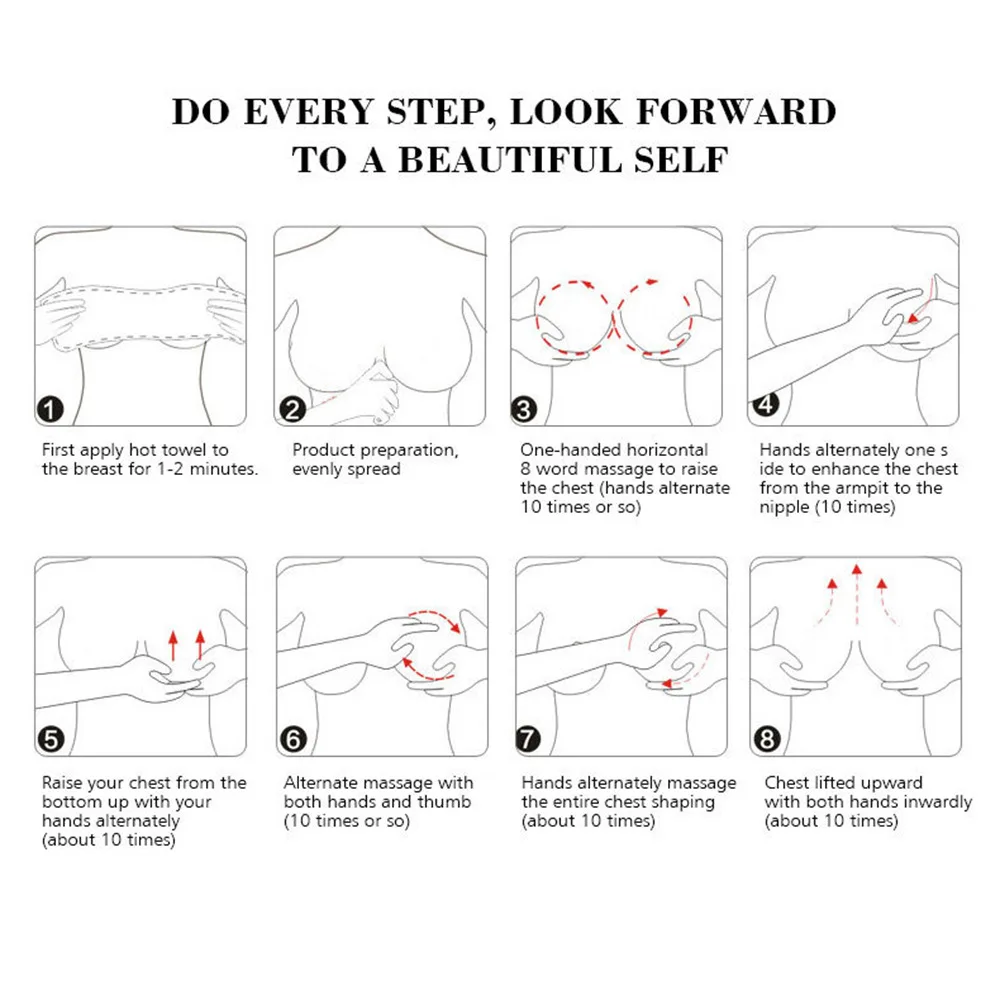 DO EVERY STEP, LOOK FORWARD
TO A BEAUTIFUL SELF

1

First apply hot towel to the breast for 1-2 minutes.

2

Product preparation, evenly spread

3

One-handed horizontal 8 word massage to raise the chest (hands alternate 10 times or so)

4

Hands alternately one s ide to enhance the chest from the armpit to the nipple (10 times)

5

Raise your chest from the bottom up with your hands alternately (about 10 times)

6

Alternate massage with both hands and thumb (10 times or so)

7

Hands alternately massage the entire chest shaping (about 10 times)

8

Chest lifted upward with both hands inwardly (about 10 times)