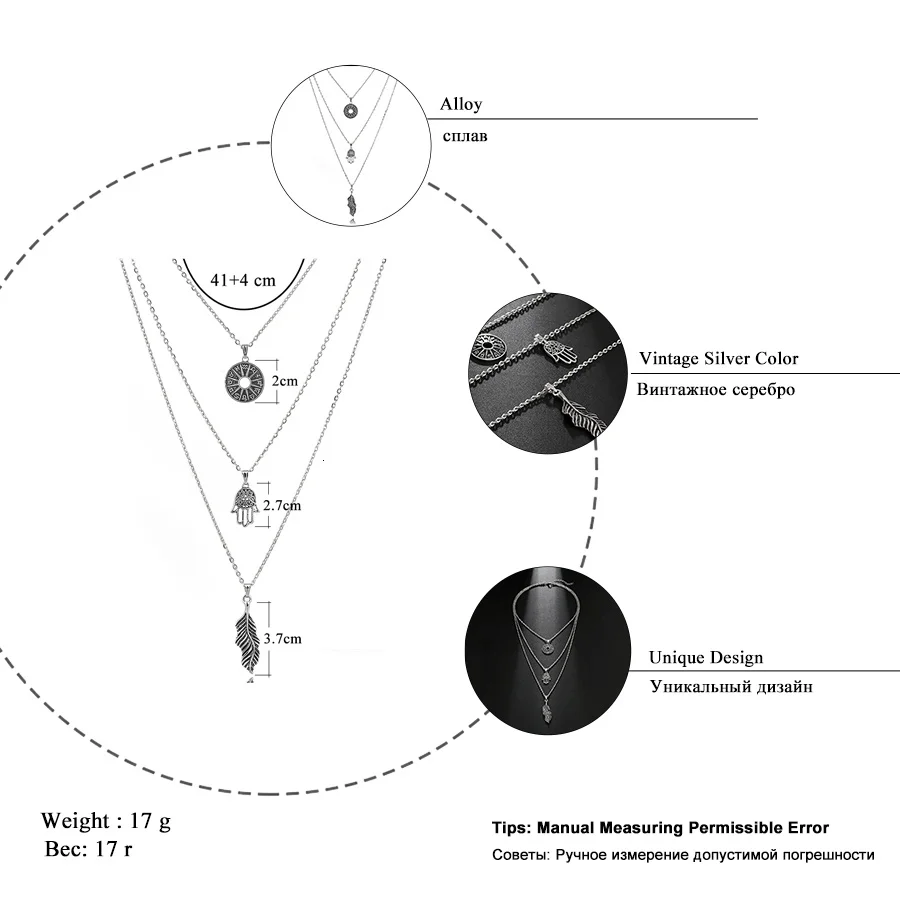 Alloy
сплав

41+4 cm
2cm
2.7cm
3.7cm

Vintage Silver Color
Винтажное серебро

Unique Design
Уникальный дизайн

Weight : 17 g
Вес: 17 г

Tips: Manual Measuring Permissible Error
Советы: Ручное измерение допустимой погрешности