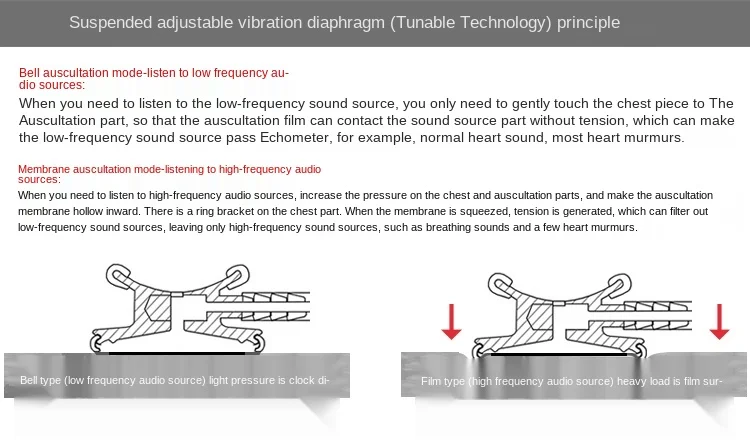 Suspended adjustable vibration diaphragm (Tunable Technology) principle

Bell auscultation mode-listen to low frequency audio sources:

When you need to listen to the low-frequency sound source, you only need to gently touch the chest piece to The Auscultation part, so that the auscultation film can contact the sound source part without tension, which can make the low-frequency sound source pass Echometer, for example, normal heart sound, most heart murmurs.

Membrane auscultation mode-listening to high-frequency audio sources:

When you need to listen to high-frequency audio sources, increase the pressure on the chest and auscultation parts, and make the auscultation membrane hollow inward. There is a ring bracket on the chest part. When the membrane is squeezed, tension is generated, which can filter out low-frequency sound sources, leaving only high-frequency sound sources, such as breathing sounds and a few heart murmurs.

Bell type (low frequency audio source) light pressure is clock di-

Film type (high frequency audio source) heavy load is film sur-