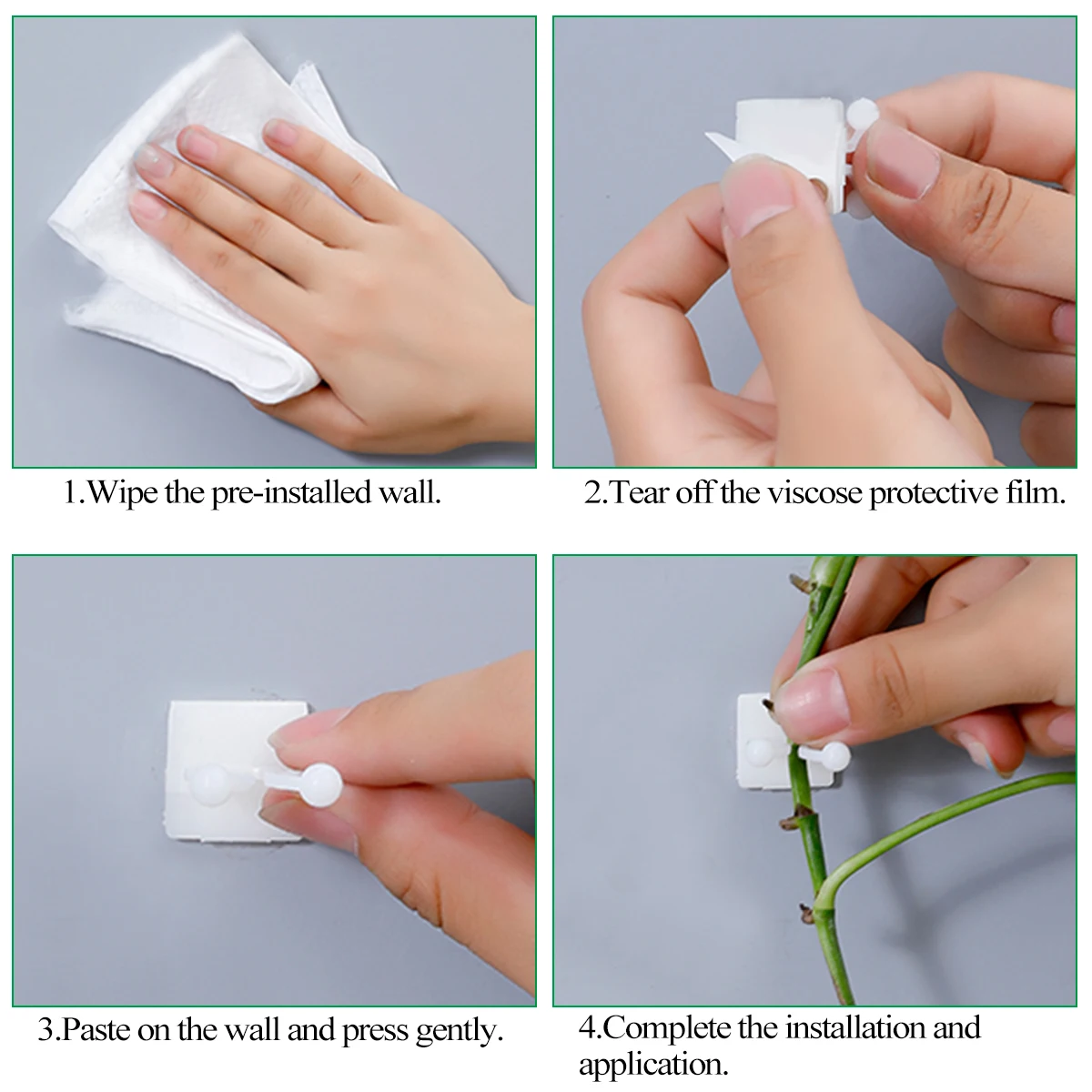 1.Wipe the pre-installed wall.

2.Tear off the viscose protective film.

3.Paste on the wall and press gently.

4.Complete the installation and application.