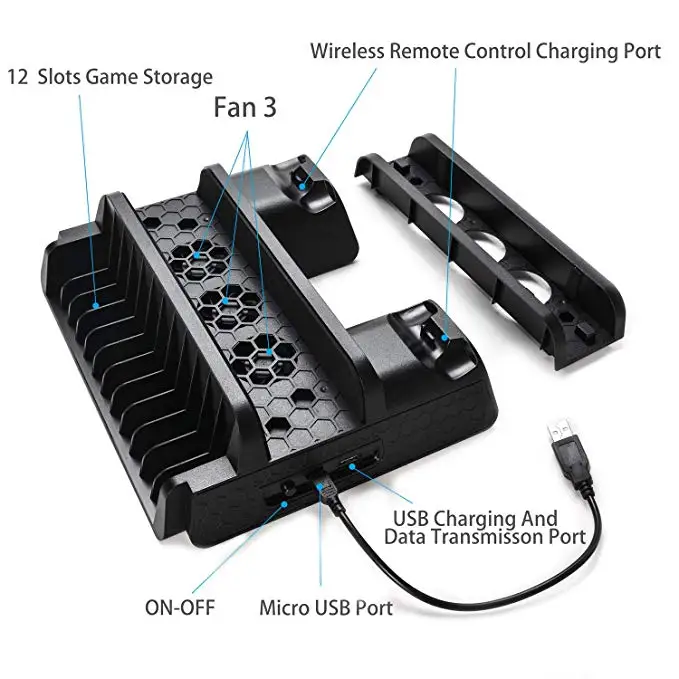 Wireless Remote Control Charging Port

12 Slots Game Storage

Fan 3

USB Charging And Data Transmisson Port

ON-OFF

Micro USB Port