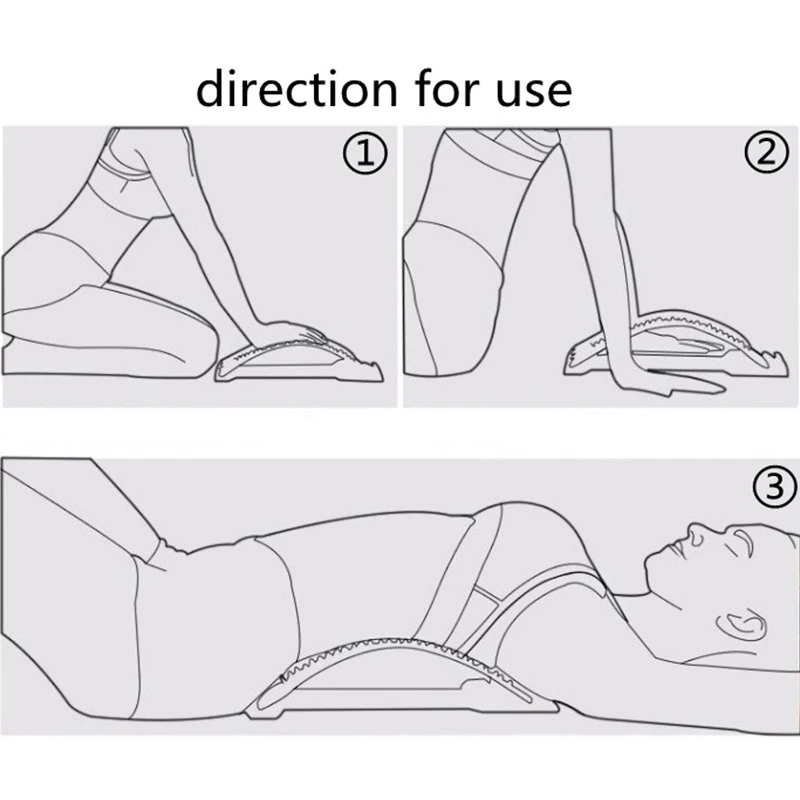 direction for use

①

②

③