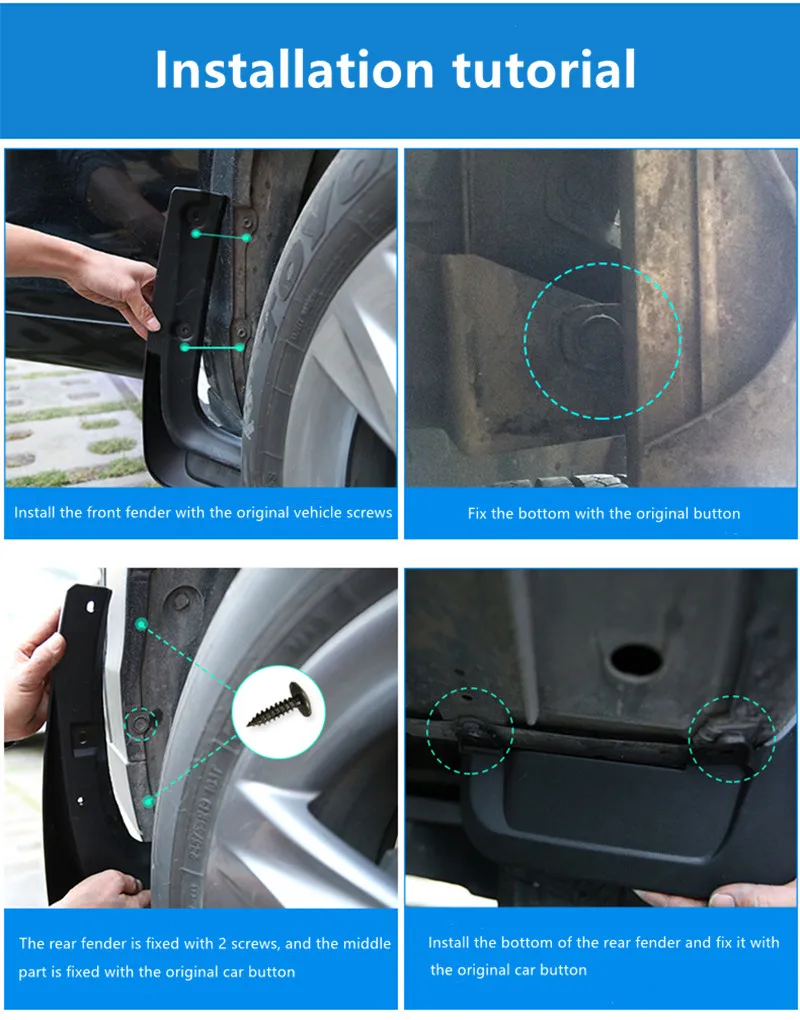 Installation tutorial

Install the front fender with the original vehicle screws

Fix the bottom with the original button

The rear fender is fixed with 2 screws, and the middle part is fixed with the original car button

Install the bottom of the rear fender and fix it with the original car button