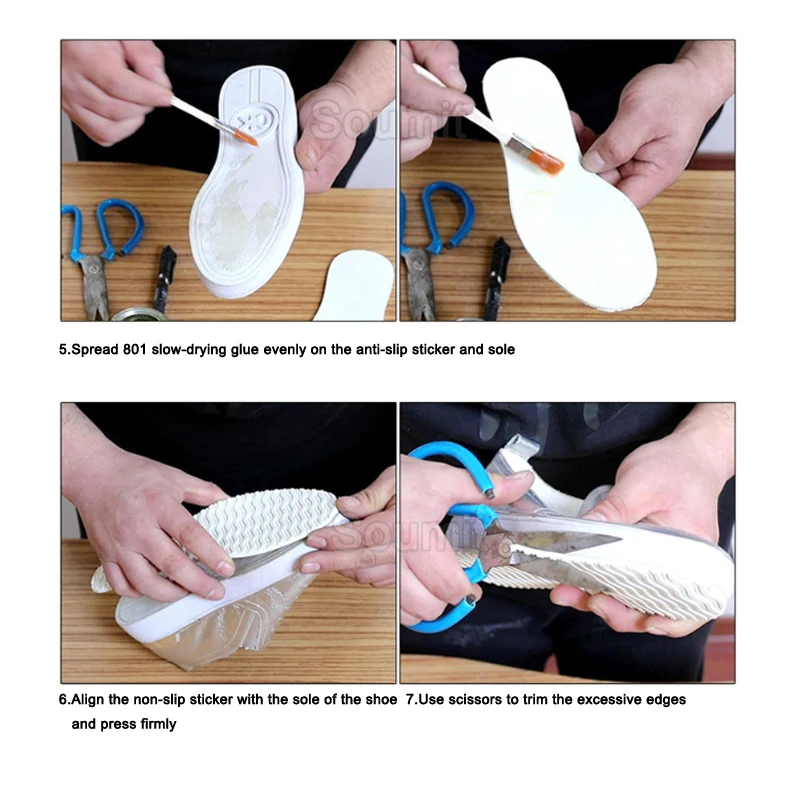 Soumit

5.Spread 801 slow-drying glue evenly on the anti-slip sticker and sole

Soumit

6.Align the non-slip sticker with the sole of the shoe and press firmly

7.Use scissors to trim the excessive edges