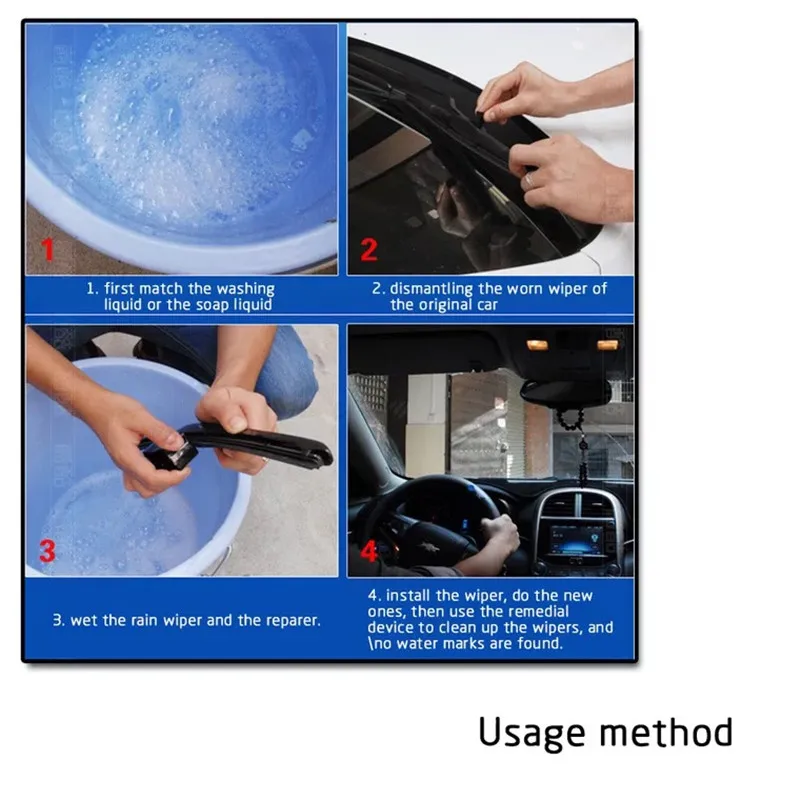 1

1. first match the washing liquid or the soap liquid

2

2. dismantling the worn wiper of the original car

3

3. wet the rain wiper and the reparer.

4

4. install the wiper, do the new ones, then use the remedial device to clean up the wipers, and \no water marks are found.

Usage method