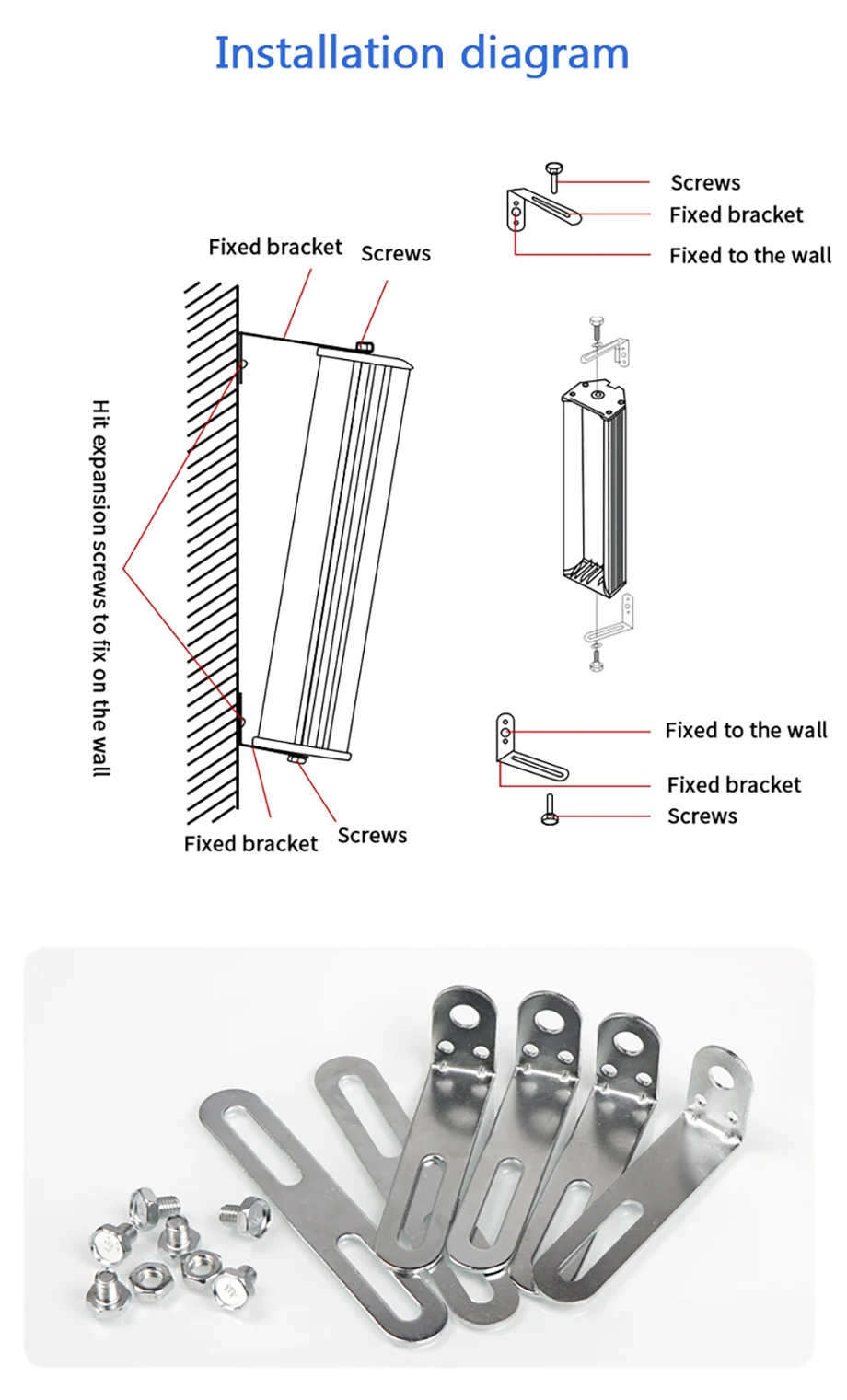 Installation diagram

Fixed bracket
Screws

Hit expansion screws to fix on the wall

Fixed bracket
Screws

Screws
Fixed bracket
Fixed to the wall

Fixed to the wall
Fixed bracket
Screws