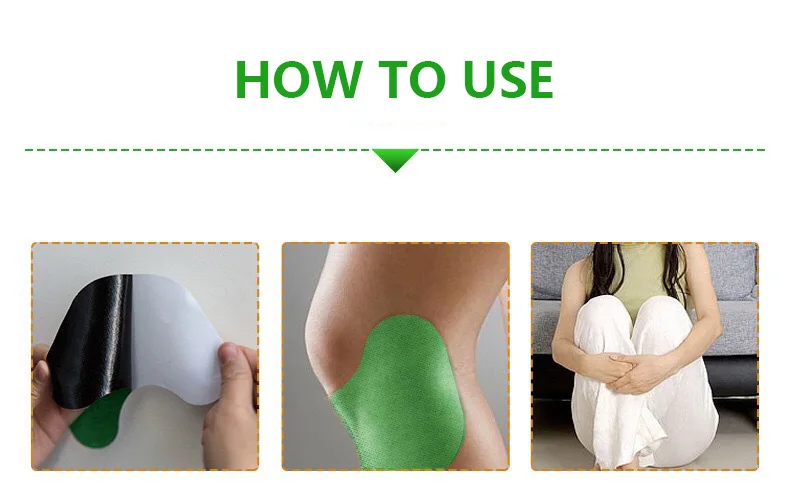 HOW TO USE