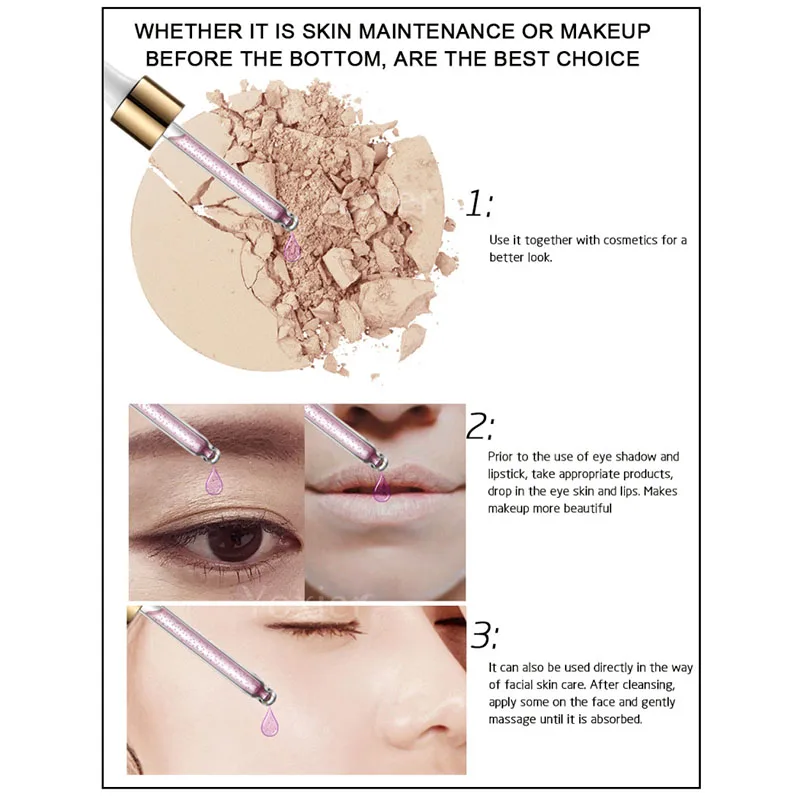 WHETHER IT IS SKIN MAINTENANCE OR MAKEUP BEFORE THE BOTTOM, ARE THE BEST CHOICE

1:

Use it together with cosmetics for a better look.

2:

Prior to the use of eye shadow and lipstick, take appropriate products, drop in the eye skin and lips. Makes makeup more beautiful

3:

It can also be used directly in the way of facial skin care. After cleansing, apply some on the face and gently massage until it is absorbed.