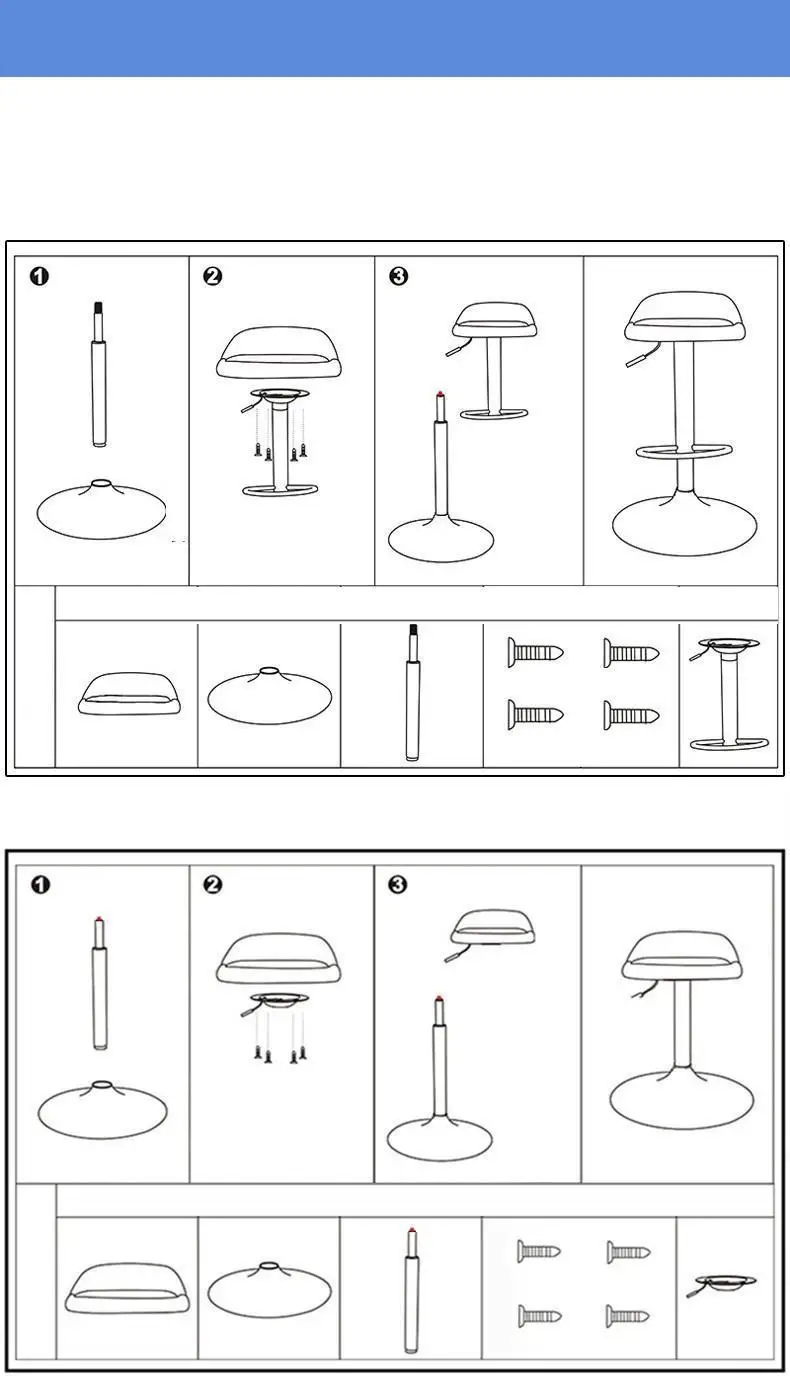 ❶ ❷ ❸

❶ ❷ ❸