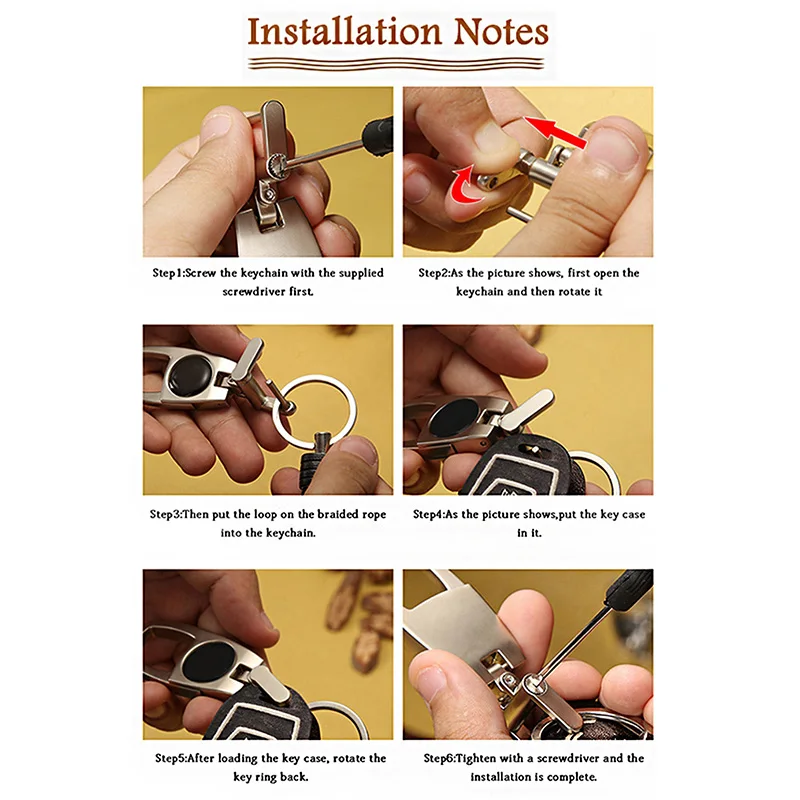 Installation Notes

Step1:Screw the keychain with the supplied screwdriver first.

Step2:As the picture shows, first open the keychain and then rotate it

Step3:Then put the loop on the braided rope into the keychain.

Step4:As the picture shows,put the key case in it.

Step5:After loading the key case, rotate the key ring back.

Step6:Tighten with a screwdriver and the installation is complete.