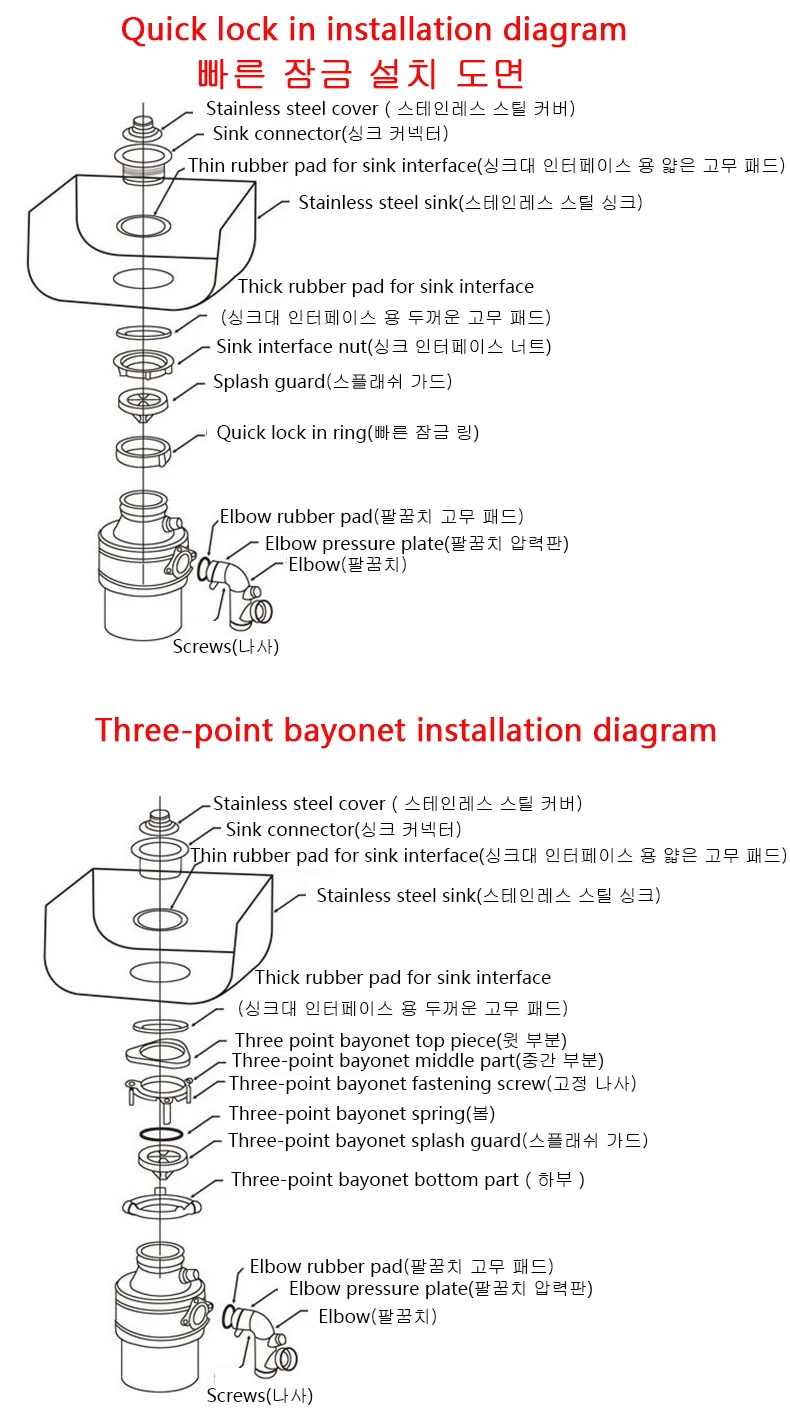 Quick lock in installation diagram
빠른 잠금 설치 도면

Stainless steel cover ( 스테인레스 스틸 커버)
Sink connector(싱크 커넥터)
Thin rubber pad for sink interface(싱크대 인터페이스 용 얇은 고무 패드)
Stainless steel sink(스테인레스 스틸 싱크)
Thick rubber pad for sink interface
(싱크대 인터페이스 용 두꺼운 고무 패드)
Sink interface nut(싱크 인터페이스 너트)
Splash guard(스플래쉬 가드)
Quick lock in ring(빠른 잠금 링)
Elbow rubber pad(팔꿈치 고무 패드)
Elbow pressure plate(팔꿈치 압력판)
Elbow(팔꿈치)
Screws(나사)

Three-point bayonet installation diagram

Stainless steel cover ( 스테인레스 스틸 커버)
Sink connector(싱크 커넥터)
Thin rubber pad for sink interface(싱크대 인터페이스 용 얇은 고무 패드)
Stainless steel sink(스테인레스 스틸 싱크)
Thick rubber pad for sink interface
(싱크대 인터페이스 용 두꺼운 고무 패드)
Three point bayonet top piece(윗 부분)
Three-point bayonet middle part(중간 부분)
Three-point bayonet fastening screw(고정 나사)
Three-point bayonet spring(봄)
Three-point bayonet splash guard(스플래쉬 가드)
Three-point bayonet bottom part ( 하부 )
Elbow rubber pad(팔꿈치 고무 패드)
Elbow pressure plate(팔꿈치 압력판)
Elbow(팔꿈치)
Screws(나사)