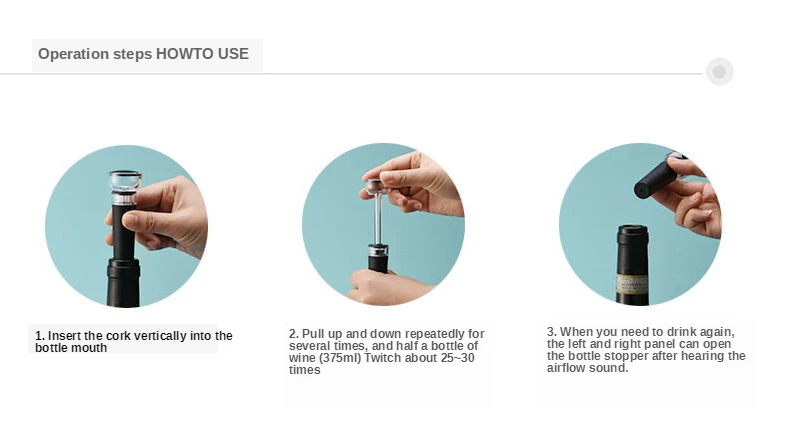 Operation steps HOWTO USE

1. Insert the cork vertically into the bottle mouth

2. Pull up and down repeatedly for several times, and half a bottle of wine (375ml) Twitch about 25~30 times

3. When you need to drink again, the left and right panel can open the bottle stopper after hearing the airflow sound.