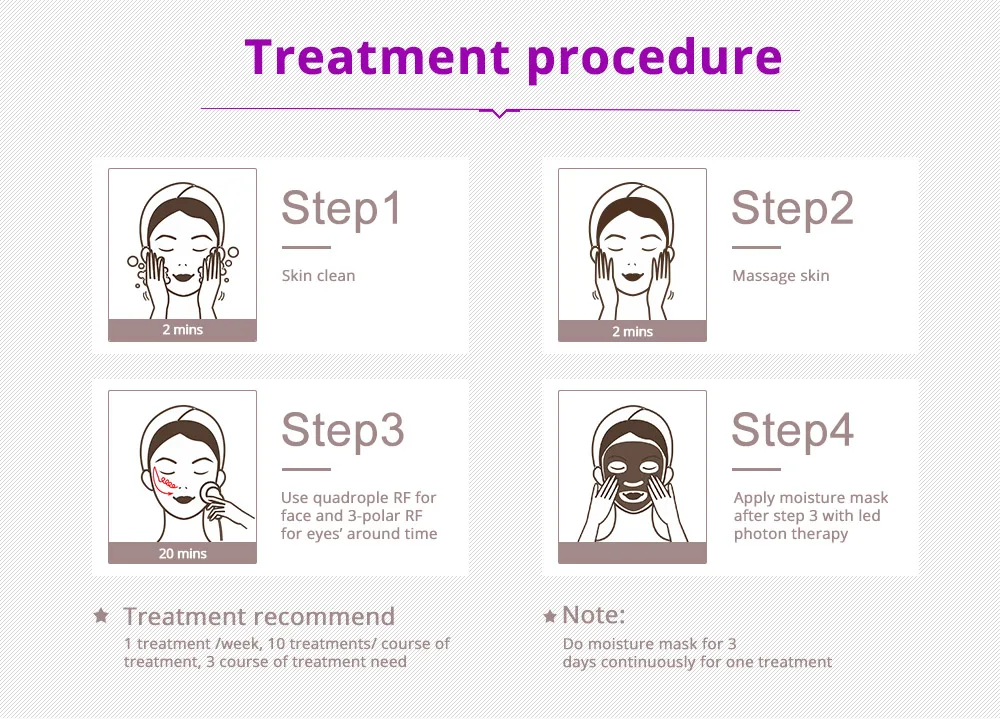 Treatment procedure

2 mins

Step1

Skin clean

2 mins

Step2

Massage skin

20 mins

Step3

Use quadrople RF for face and 3-polar RF for eyes' around time

Step4

Apply moisture mask after step 3 with led photon therapy

★ Treatment recommend

1 treatment /week, 10 treatments/ course of treatment, 3 course of treatment need

★ Note:

Do moisture mask for 3 days continuously for one treatment