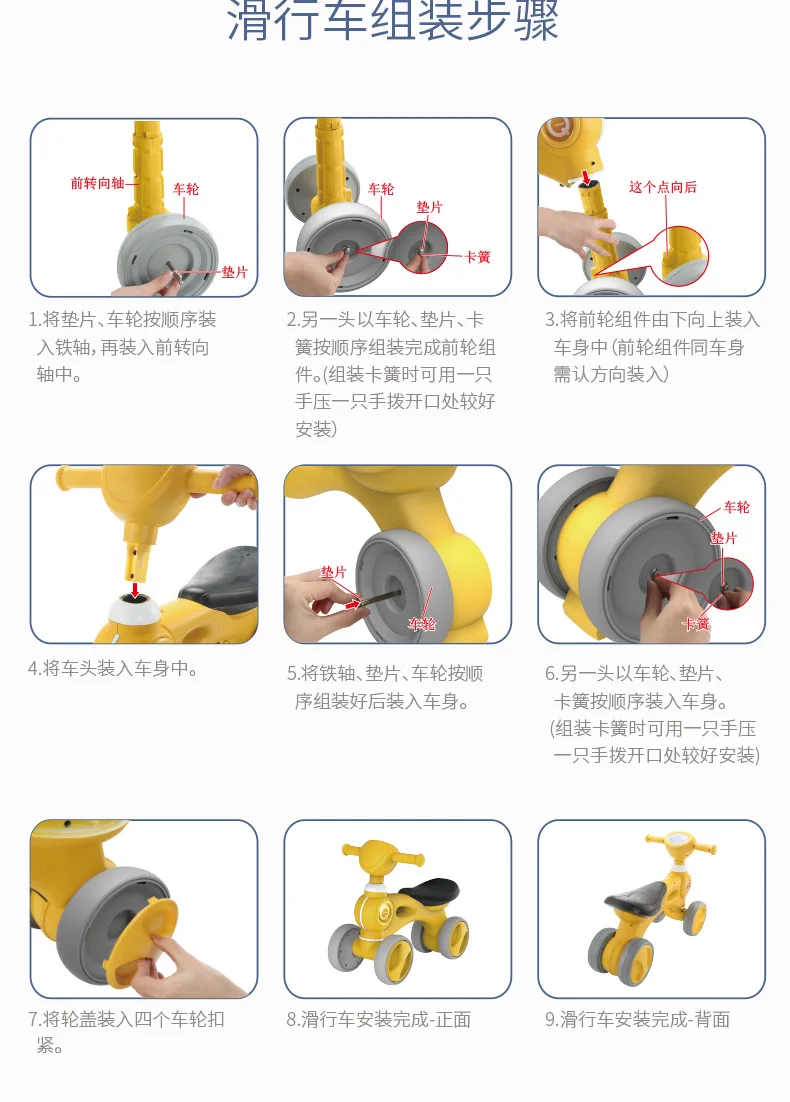 滑行车组装步骤

前转向轴
车轮
垫片

1.将垫片、车轮按顺序装入铁轴，再装入前转向轴中。

车轮
垫片
卡簧

2.另一头以车轮、垫片、卡簧按顺序组装完成前轮组件。(组装卡簧时可用一只手压一只手拨开口处较好安装)

这个点向后

3.将前轮组件由下向上装入车身中(前轮组件同车身需认方向装入)

4.将车头装入车身中。

垫片
车轮

5.将铁轴、垫片、车轮按顺序组装好后装入车身。

车轮
垫片
卡簧

6.另一头以车轮、垫片、卡簧按顺序装入车身。(组装卡簧时可用一只手压一只手拨开口处较好安装)

7.将轮盖装入四个车轮扣紧。

8.滑行车安装完成-正面

9.滑行车安装完成-背面