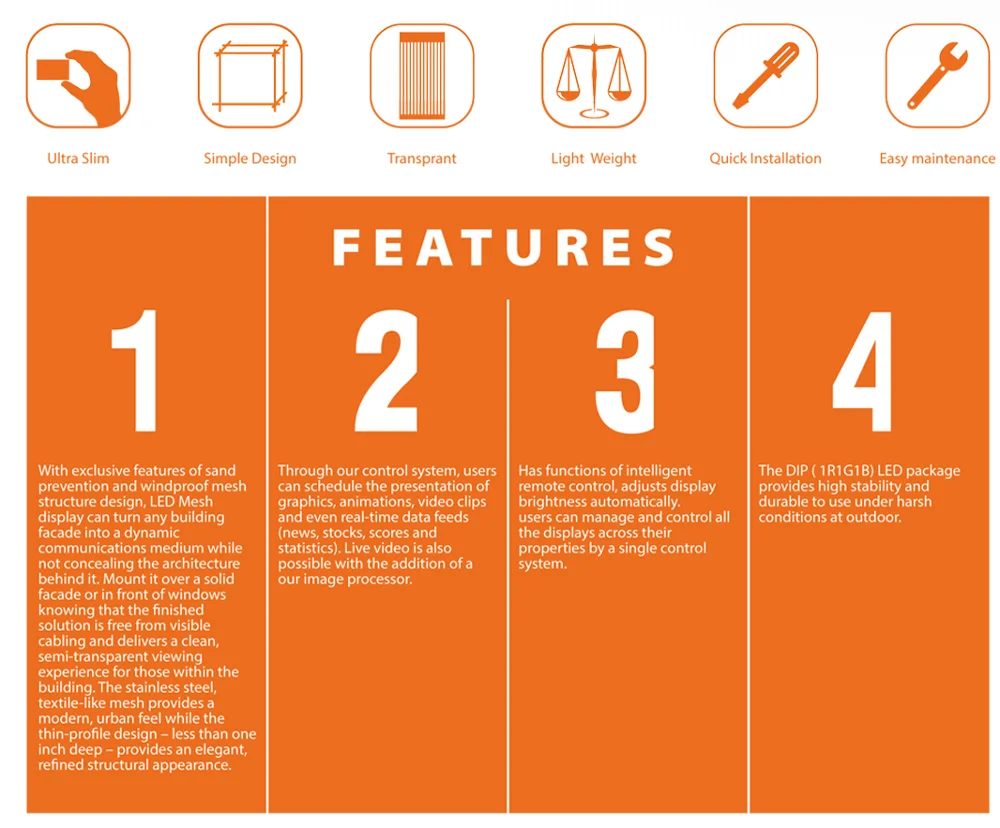 Ultra Slim

Simple Design

Transprant

Light Weight

Quick Installation

Easy maintenance

FEATURES

1

With exclusive features of sand prevention and windproof mesh structure design, LED Mesh display can turn any building facade into a dynamic communications medium while not concealing the architecture behind it. Mount it over a solid facade or in front of windows knowing that the finished solution is free from visible cabling and delivers a clean, semi-transparent viewing experience for those within the building. The stainless steel, textile-like mesh provides a modern, urban feel while the thin-profile design – less than one inch deep – provides an elegant, refined structural appearance.

2

Through our control system, users can schedule the presentation of graphics, animations, video clips and even real-time data feeds (news, stocks, scores and statistics). Live video is also possible with the addition of a our image processor.

3

Has functions of intelligent remote control, adjusts display brightness automatically.
users can manage and control all the displays across their properties by a single control system.

4

The DIP ( 1R1G1B) LED package provides high stability and durable to use under harsh conditions at outdoor.