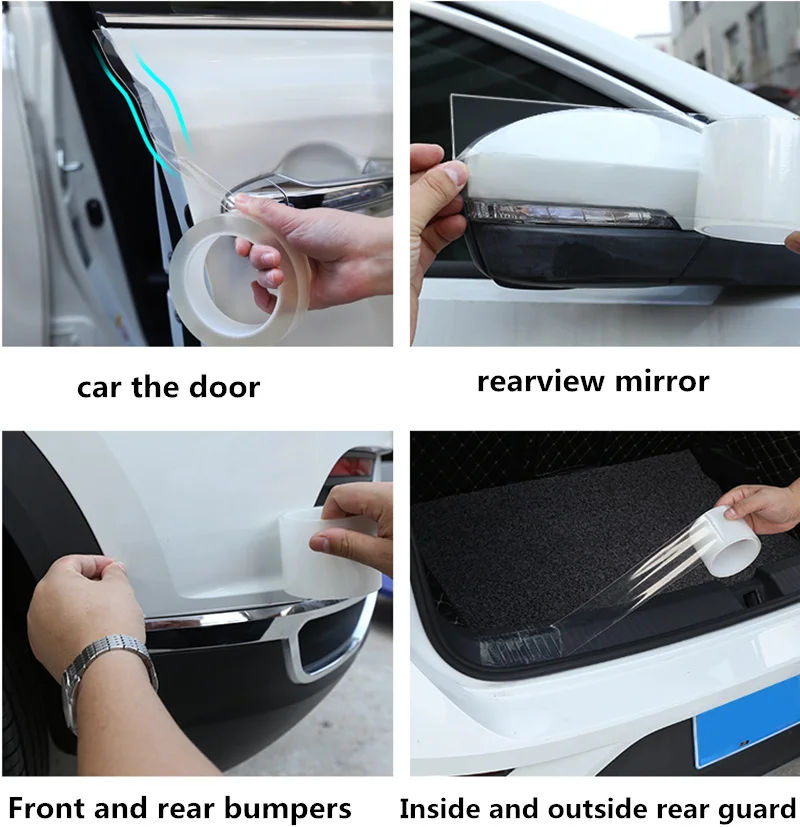 car the door

rearview mirror

Front and rear bumpers

Inside and outside rear guard