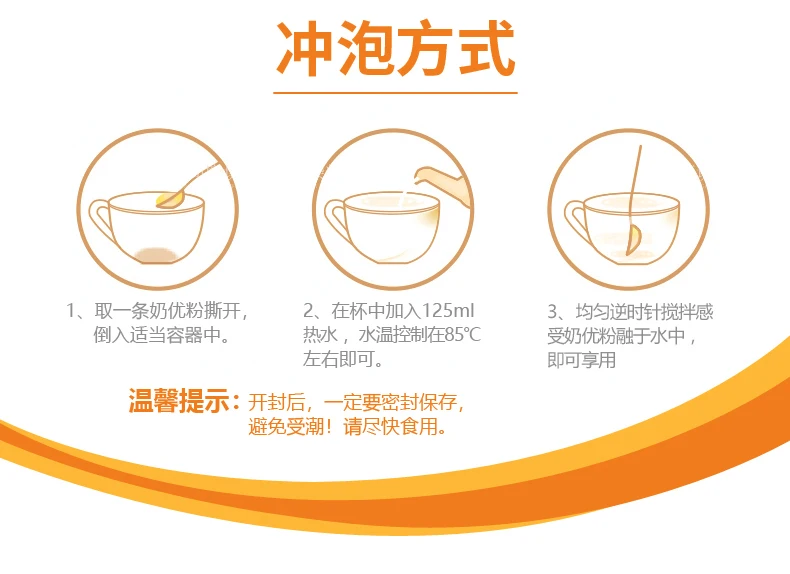 冲泡方式

1、取一条奶优粉撕开，倒入适当容器中。

2、在杯中加入125ml热水，水温控制在85℃左右即可。

3、均匀逆时针搅拌感受奶优粉融于水中，即可享用

温馨提示：开封后，一定要密封保存，避免受潮！请尽快食用。