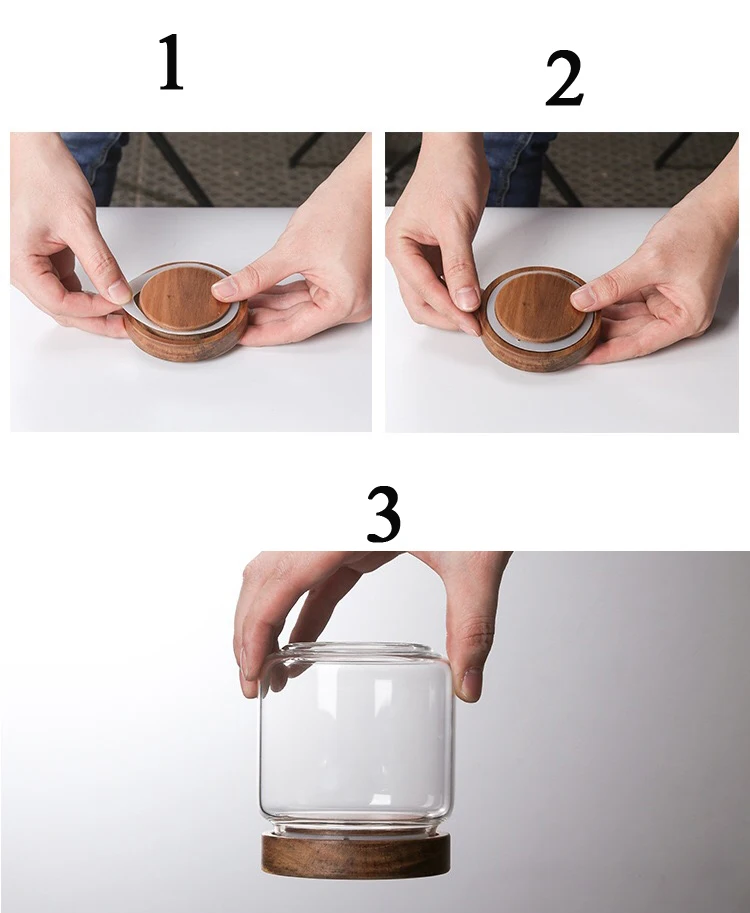 1

2

3