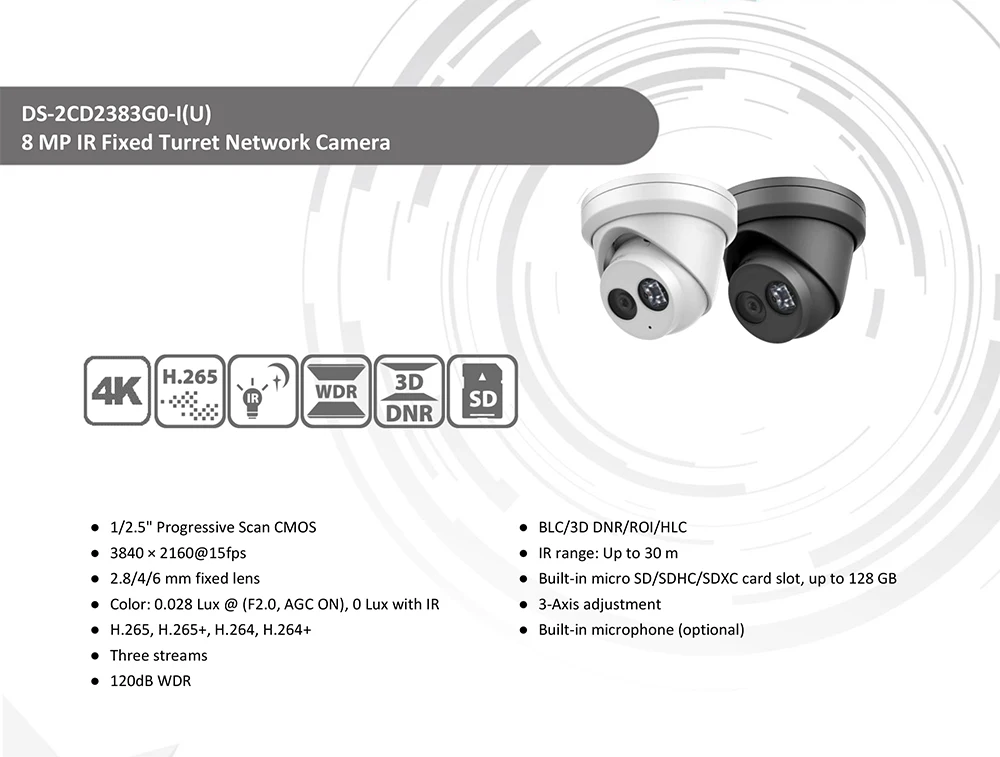 DS-2CD2383G0-I(U)
8 MP IR Fixed Turret Network Camera

4K H.265 IR WDR 3D DNR SD

- 1/2.5" Progressive Scan CMOS
- 3840 × 2160@15fps
- 2.8/4/6 mm fixed lens
- Color: 0.028 Lux @ (F2.0, AGC ON), 0 Lux with IR
- H.265, H.265+, H.264, H.264+
- Three streams
- 120dB WDR

- BLC/3D DNR/ROI/HLC
- IR range: Up to 30 m
- Built-in micro SD/SDHC/SDXC card slot, up to 128 GB
- 3-Axis adjustment
- Built-in microphone (optional)