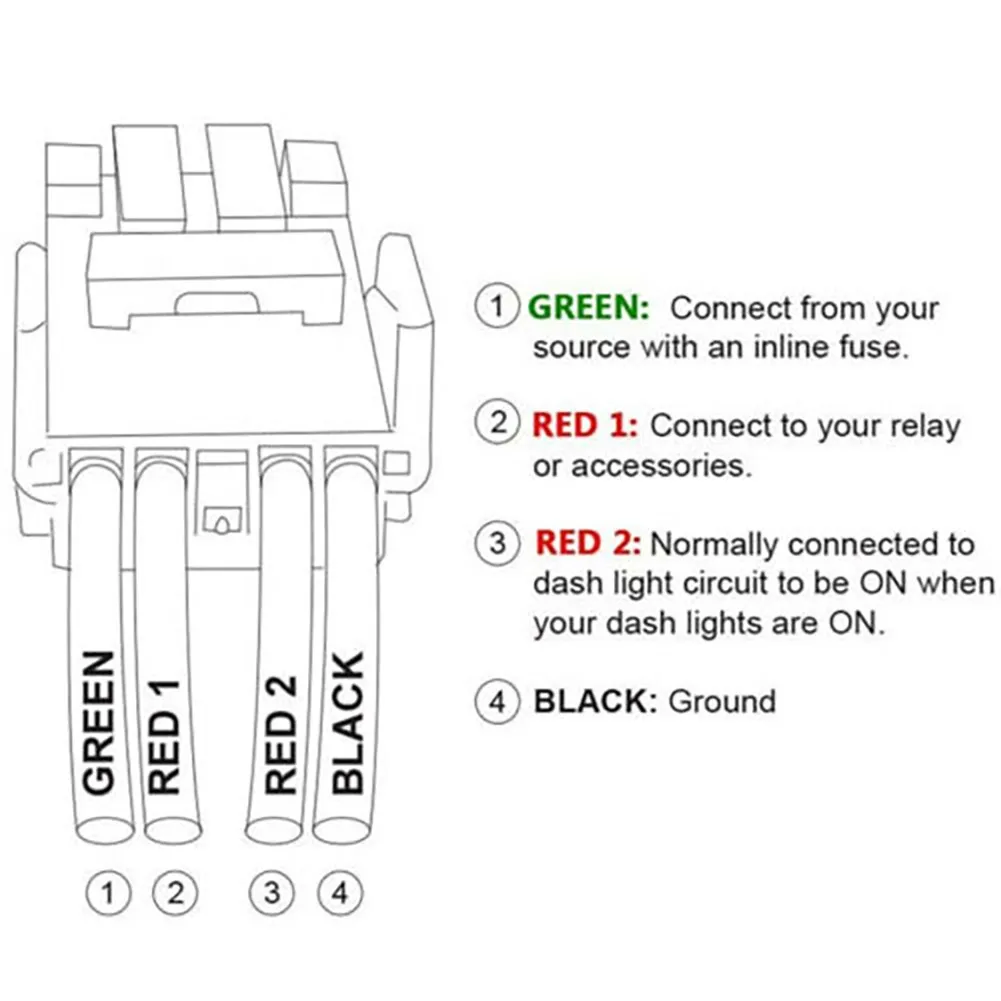 GREEN
RED 1
RED 2
BLACK

1 2 3 4

1 GREEN: Connect from your source with an inline fuse.

2 RED 1: Connect to your relay or accessories.

3 RED 2: Normally connected to dash light circuit to be ON when your dash lights are ON.

4 BLACK: Ground