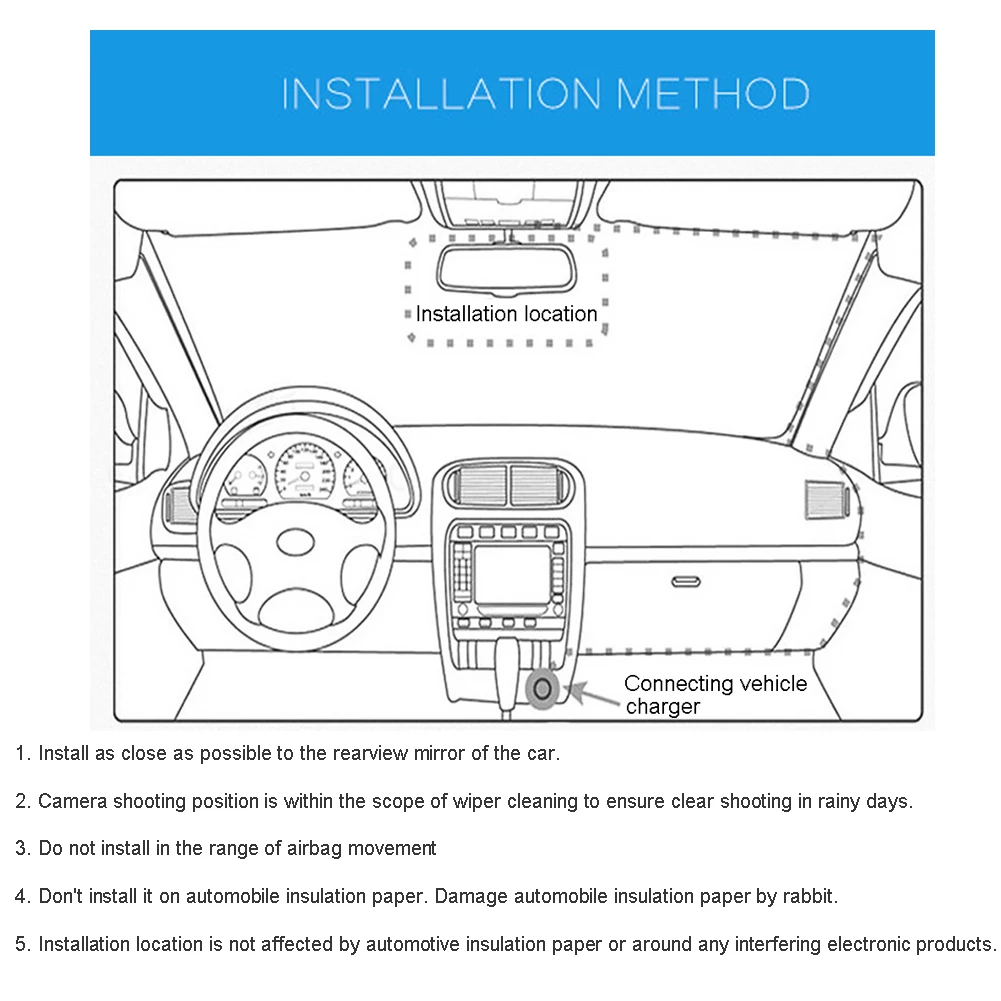 INSTALLATION METHOD

Installation location

Connecting vehicle charger

1. Install as close as possible to the rearview mirror of the car.

2. Camera shooting position is within the scope of wiper cleaning to ensure clear shooting in rainy days.

3. Do not install in the range of airbag movement

4. Don't install it on automobile insulation paper. Damage automobile insulation paper by rabbit.

5. Installation location is not affected by automotive insulation paper or around any interfering electronic products.