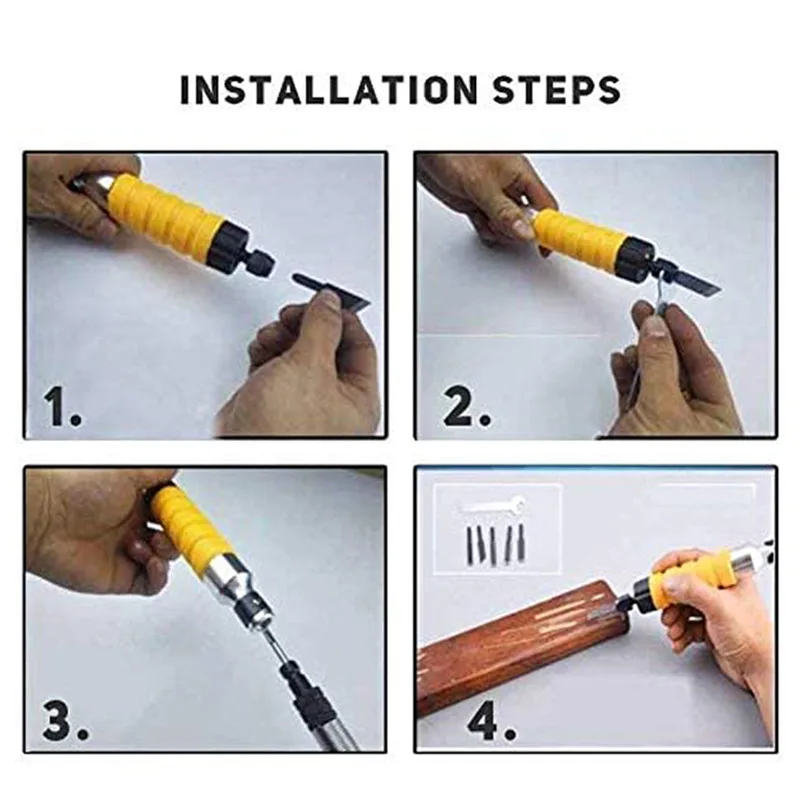 INSTALLATION STEPS

1.

2.

3.

4.