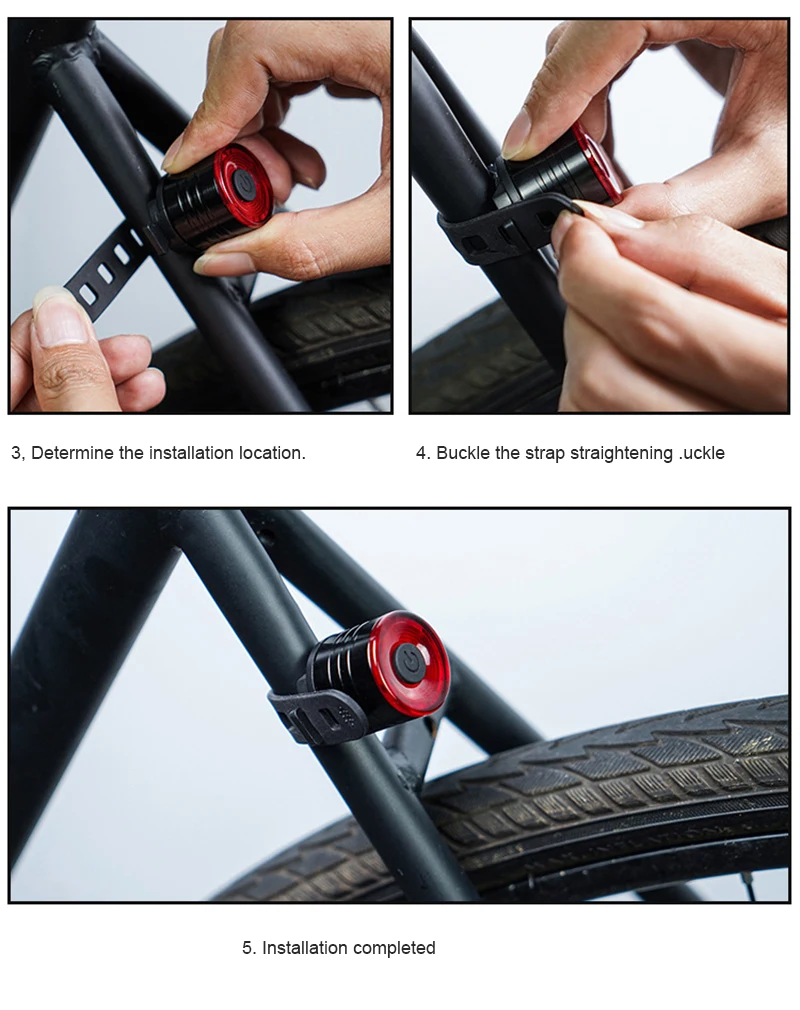 3, Determine the installation location.

4. Buckle the strap straightening .uckle

5. Installation completed