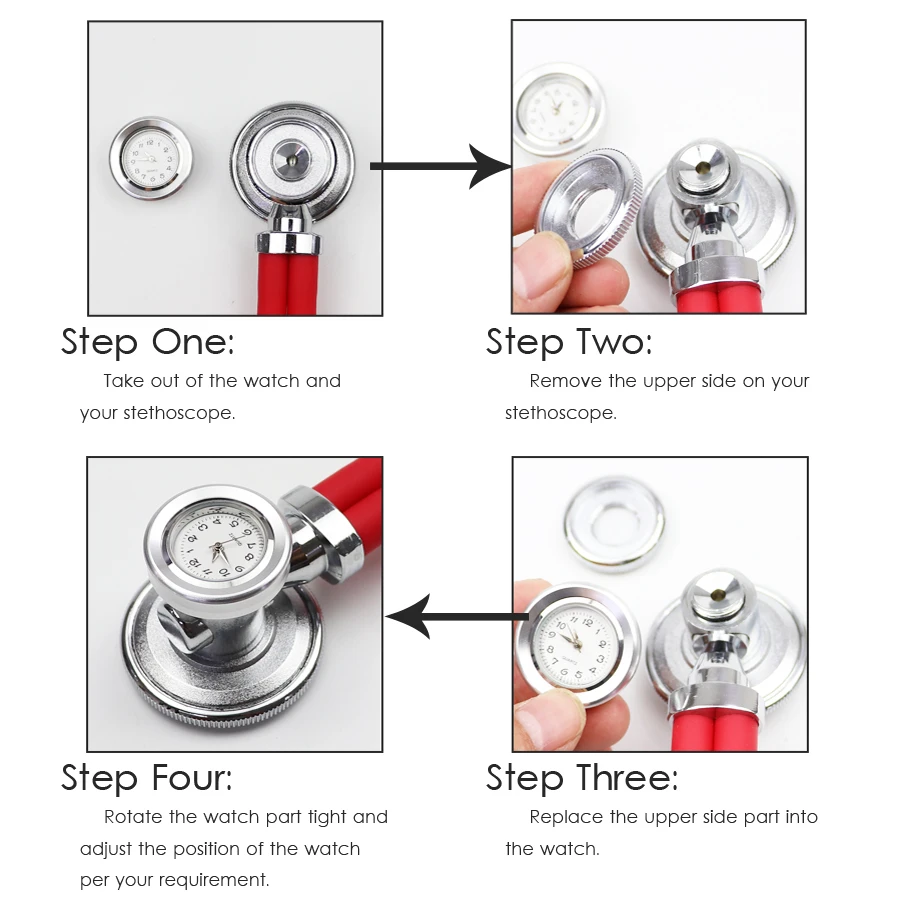 Step One:
Take out of the watch and your stethoscope.

Step Two:
Remove the upper side on your stethoscope.

Step Four:
Rotate the watch part tight and adjust the position of the watch per your requirement.

Step Three:
Replace the upper side part into the watch.